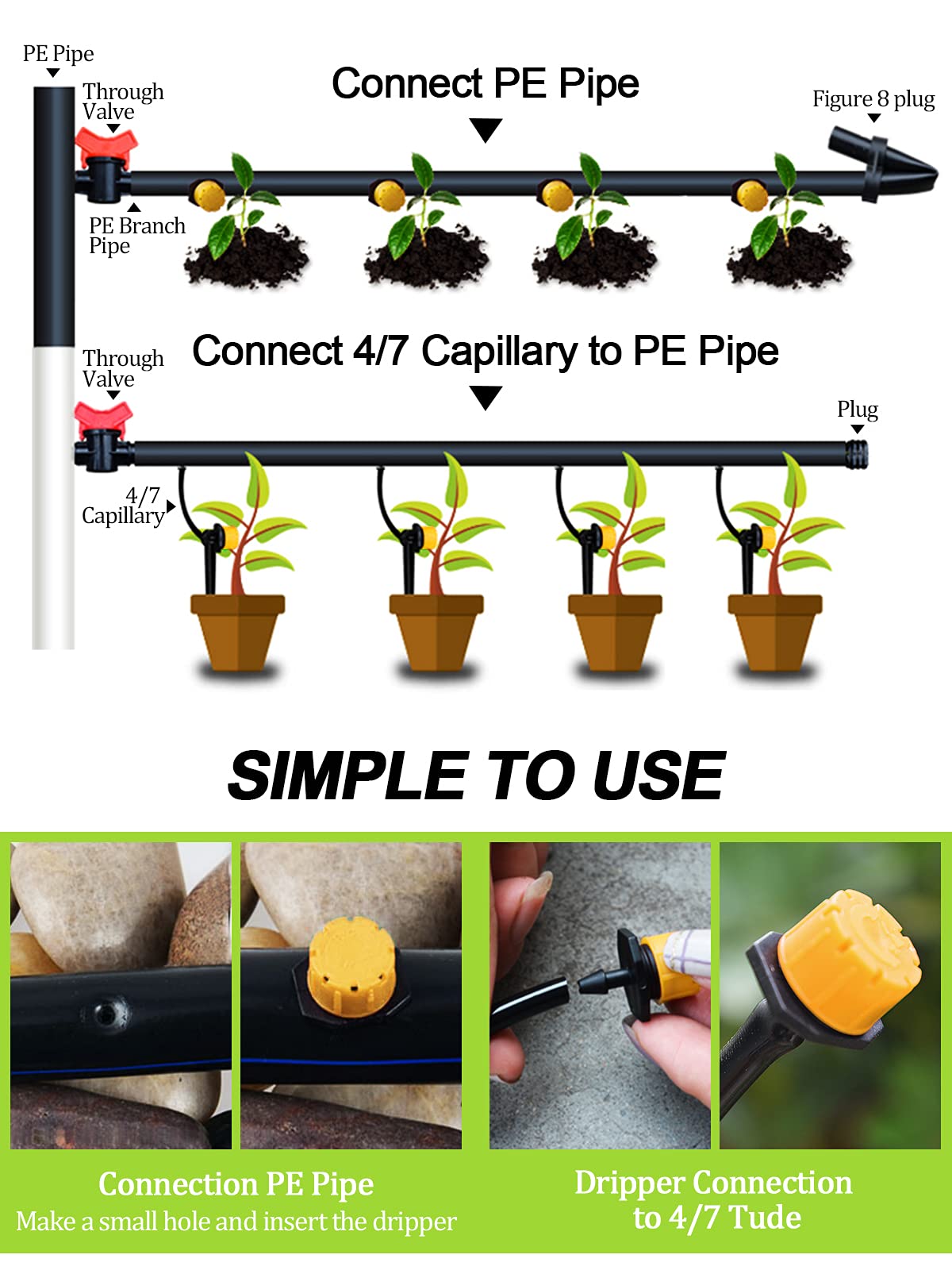 PE Pipe

Through Valve

Connect PE Pipe

Figure 8 plug

PE Branch Pipe

Through Valve

Connect 4/7 Capillary to PE Pipe

Plug

4/7 Capillary

SIMPLE TO USE

Connection PE Pipe
Make a small hole and insert the dripper

Dripper Connection to 4/7 Tude