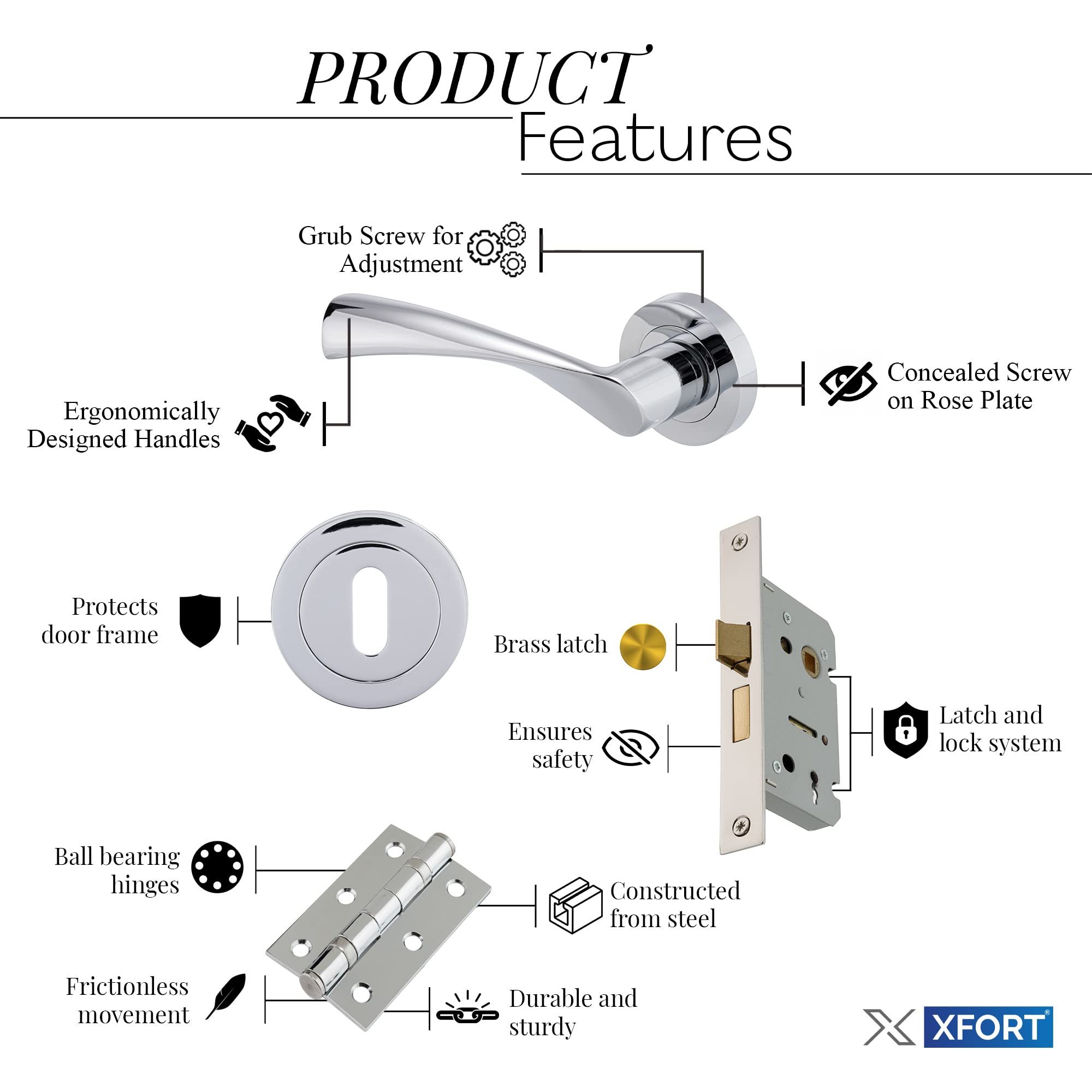 PRODUCT
Features

Grub Screw for Adjustment

Ergonomically Designed Handles

Concealed Screw on Rose Plate

Protects door frame

Brass latch

Ensures safety

Latch and lock system

Ball bearing hinges

Constructed from steel

Frictionless movement

Durable and sturdy

XFORT®