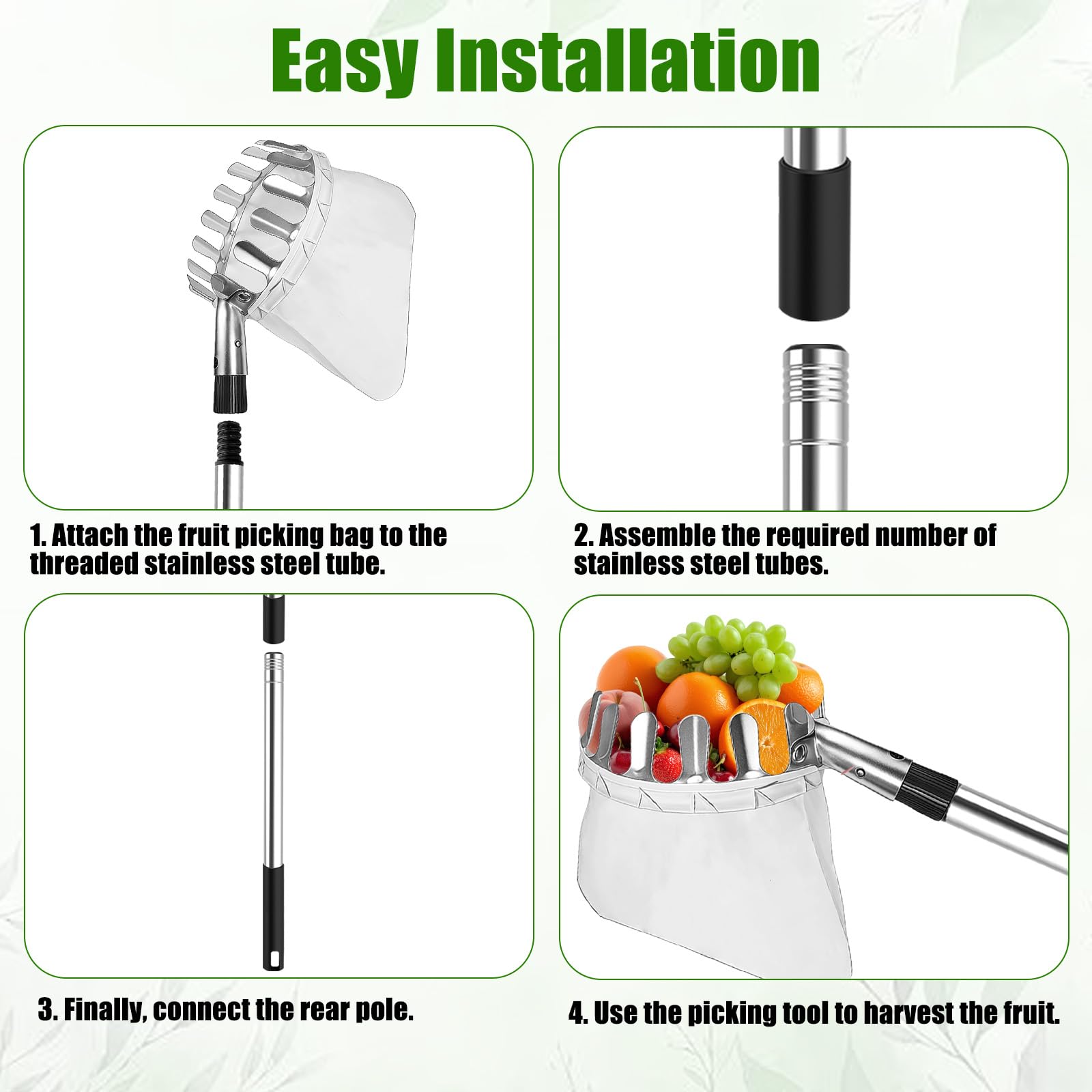 Easy Installation

1. Attach the fruit picking bag to the threaded stainless steel tube.

2. Assemble the required number of stainless steel tubes.

3. Finally, connect the rear pole.

4. Use the picking tool to harvest the fruit.