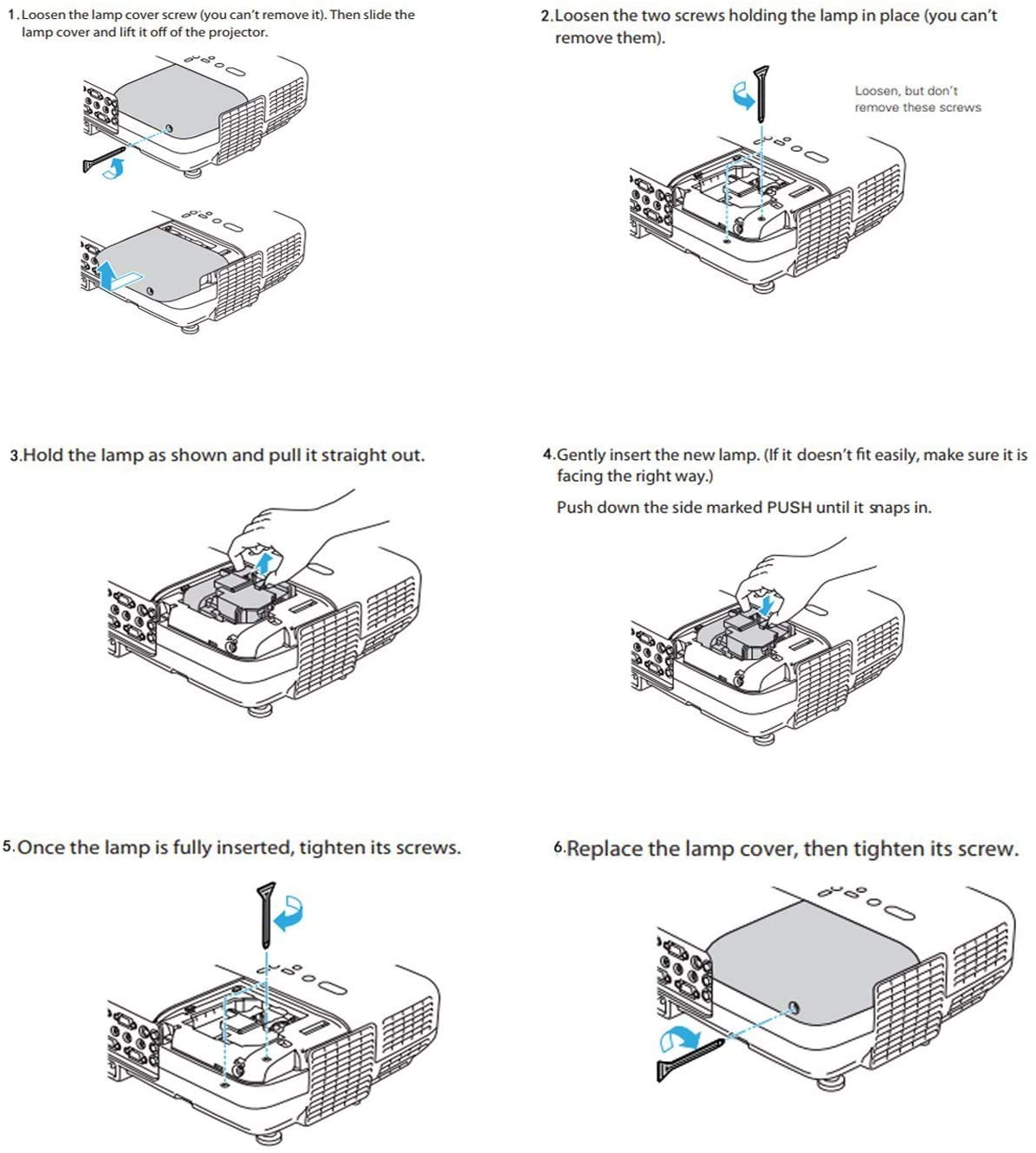 1.Loosen the lamp cover screw (you can't remove it). Then slide the lamp cover and lift it off of the projector.

2.Loosen the two screws holding the lamp in place (you can't remove them).

Loosen, but don't remove these screws

3.Hold the lamp as shown and pull it straight out.

4.Gently insert the new lamp. (If it doesn't fit easily, make sure it is facing the right way.)

Push down the side marked PUSH until it snaps in.

5.Once the lamp is fully inserted, tighten its screws.

6.Replace the lamp cover, then tighten its screw.