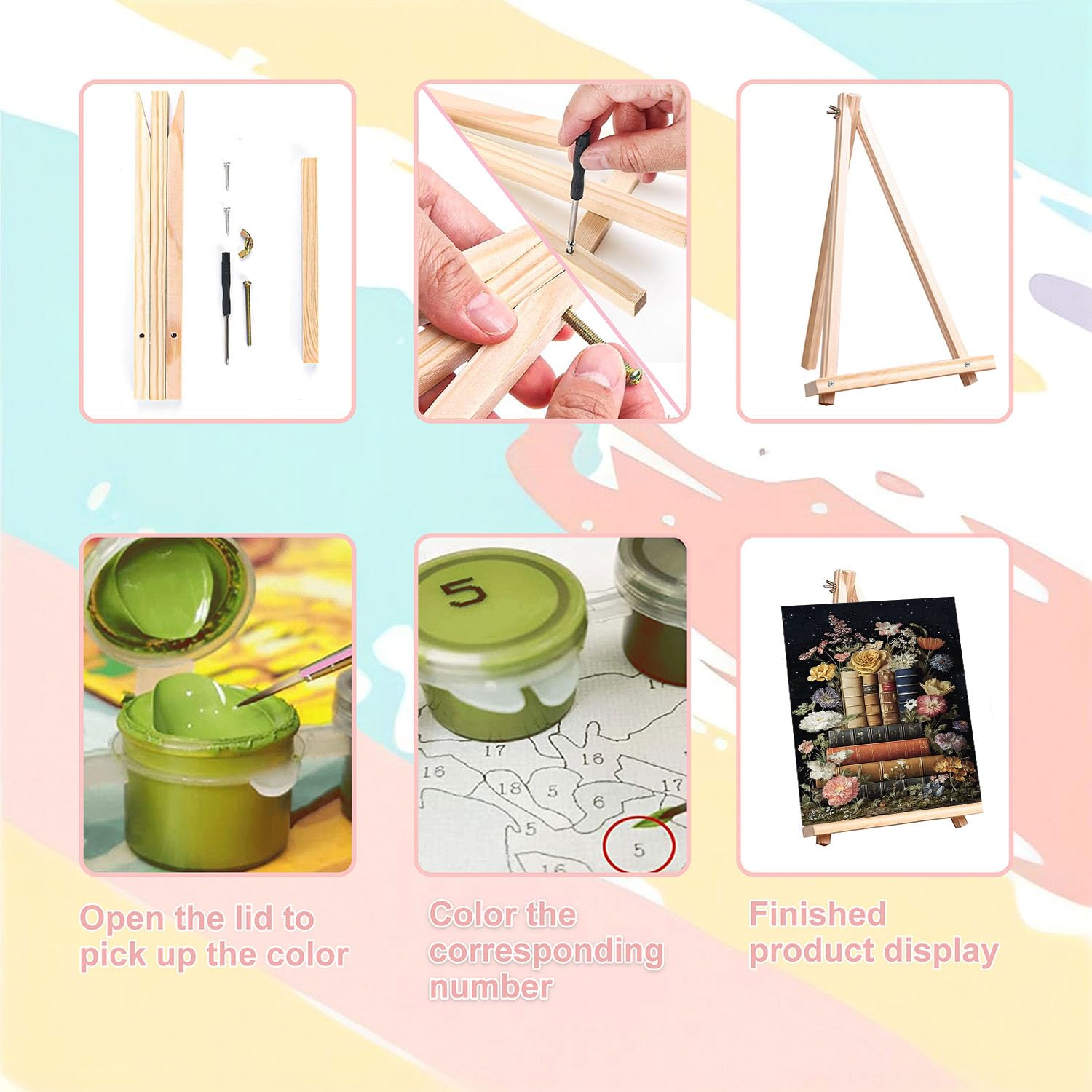 5

17
16
16
18
5
6
17
5
5
16

Open the lid to pick up the color

Color the corresponding number

Finished product display