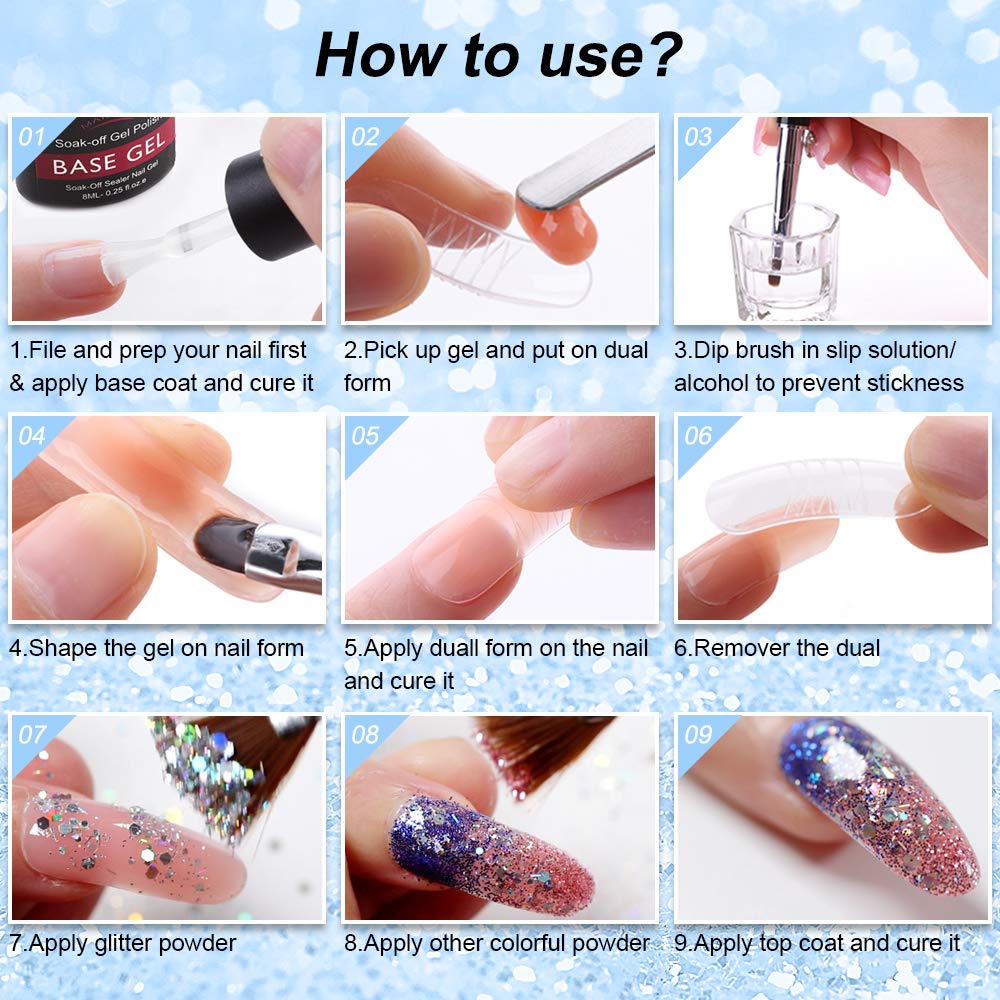 How to use?

01
Soak-off Gel Polish
BASE GEL
Soak-Off Sealer Nail Gel
8ML- 0.25 fl.oz.e

1.File and prep your nail first & apply base coat and cure it

02

2.Pick up gel and put on dual form

03

3.Dip brush in slip solution/ alcohol to prevent stickness

04

4.Shape the gel on nail form

05

5.Apply duall form on the nail and cure it

06

6.Remover the dual

07

7.Apply glitter powder

08

8.Apply other colorful powder

09

9.Apply top coat and cure it