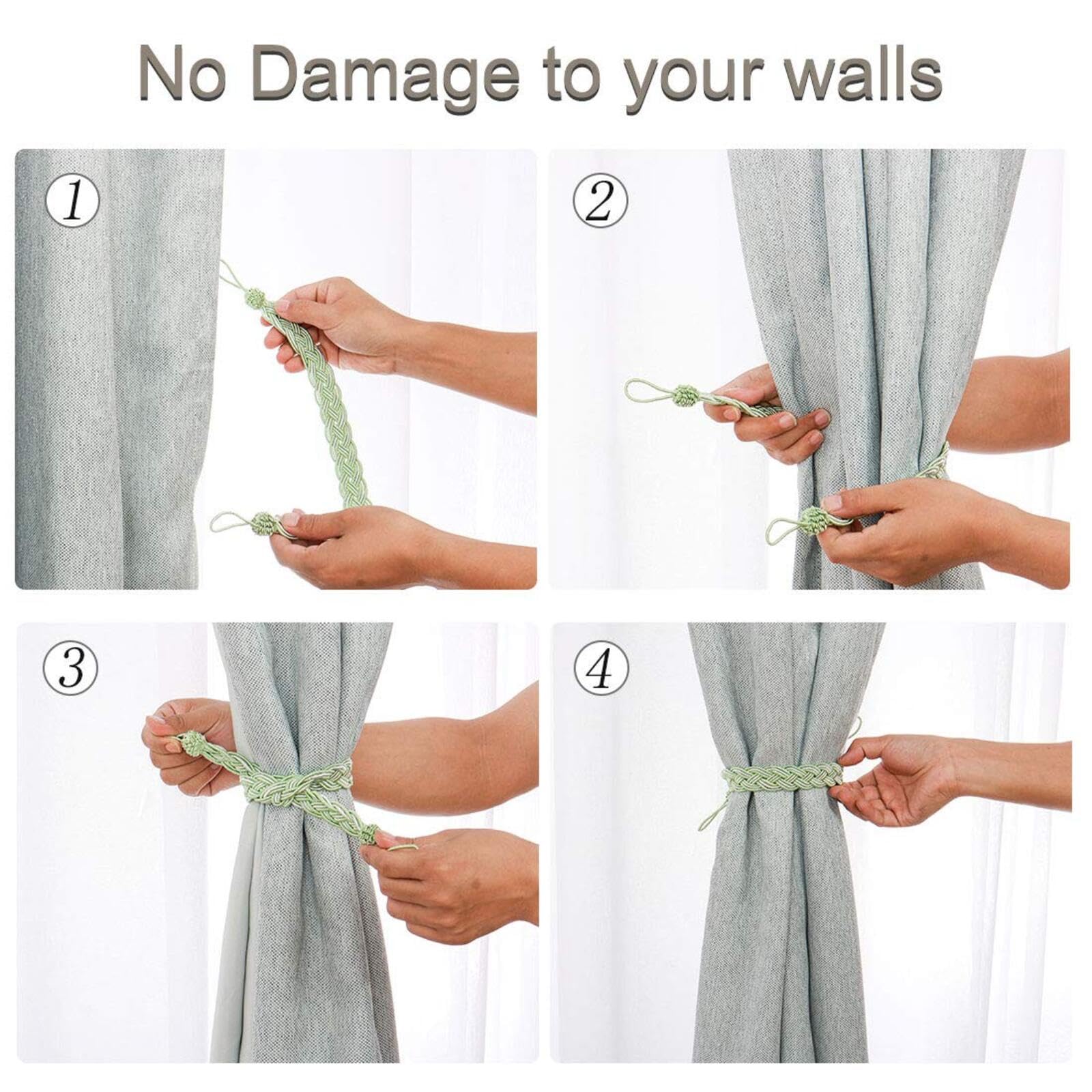 No Damage to your walls

1

2

3

4