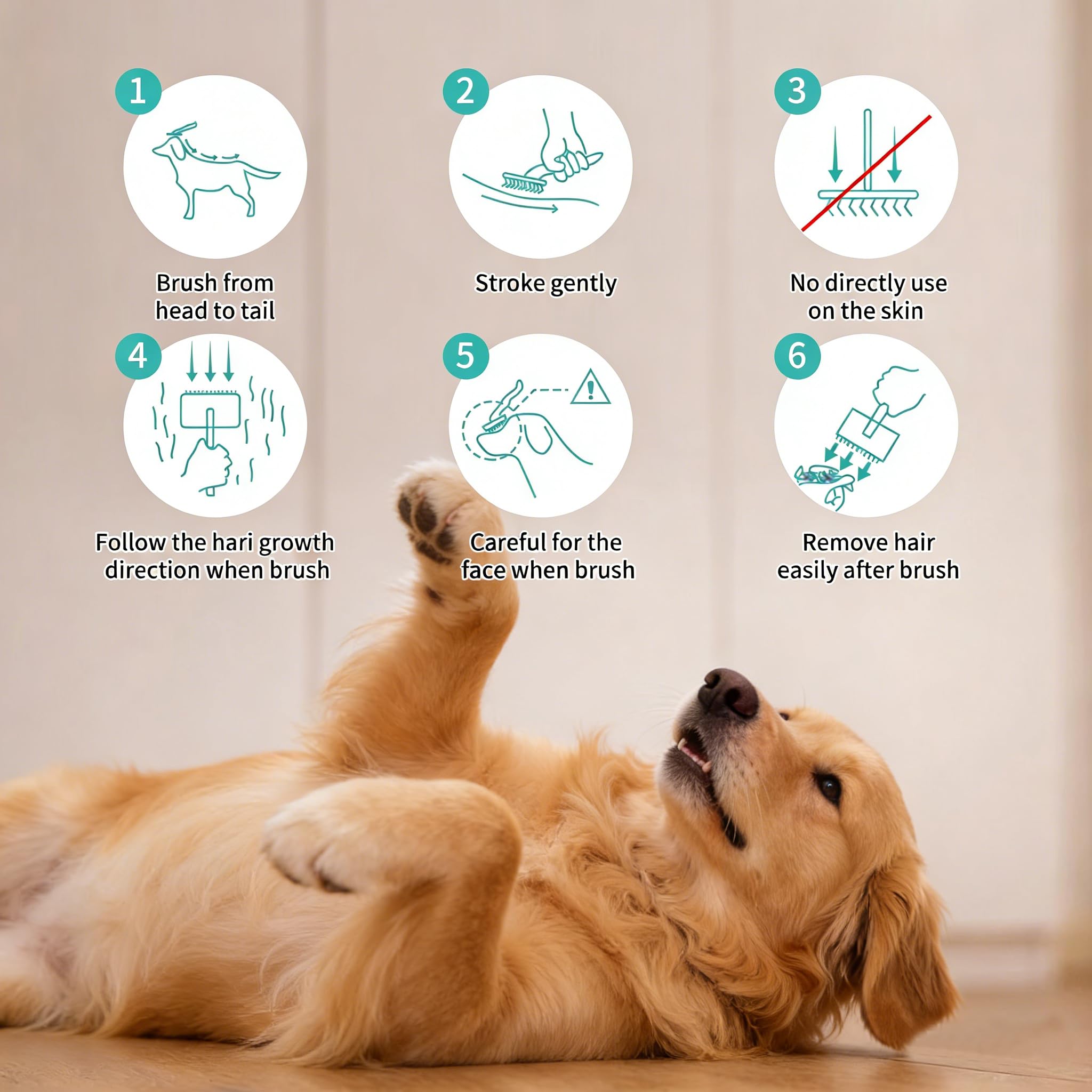 1
Brush from head to tail

2
Stroke gently

3
No directly use on the skin

4
Follow the hari growth direction when brush

5
Careful for the face when brush

6
Remove hair easily after brush