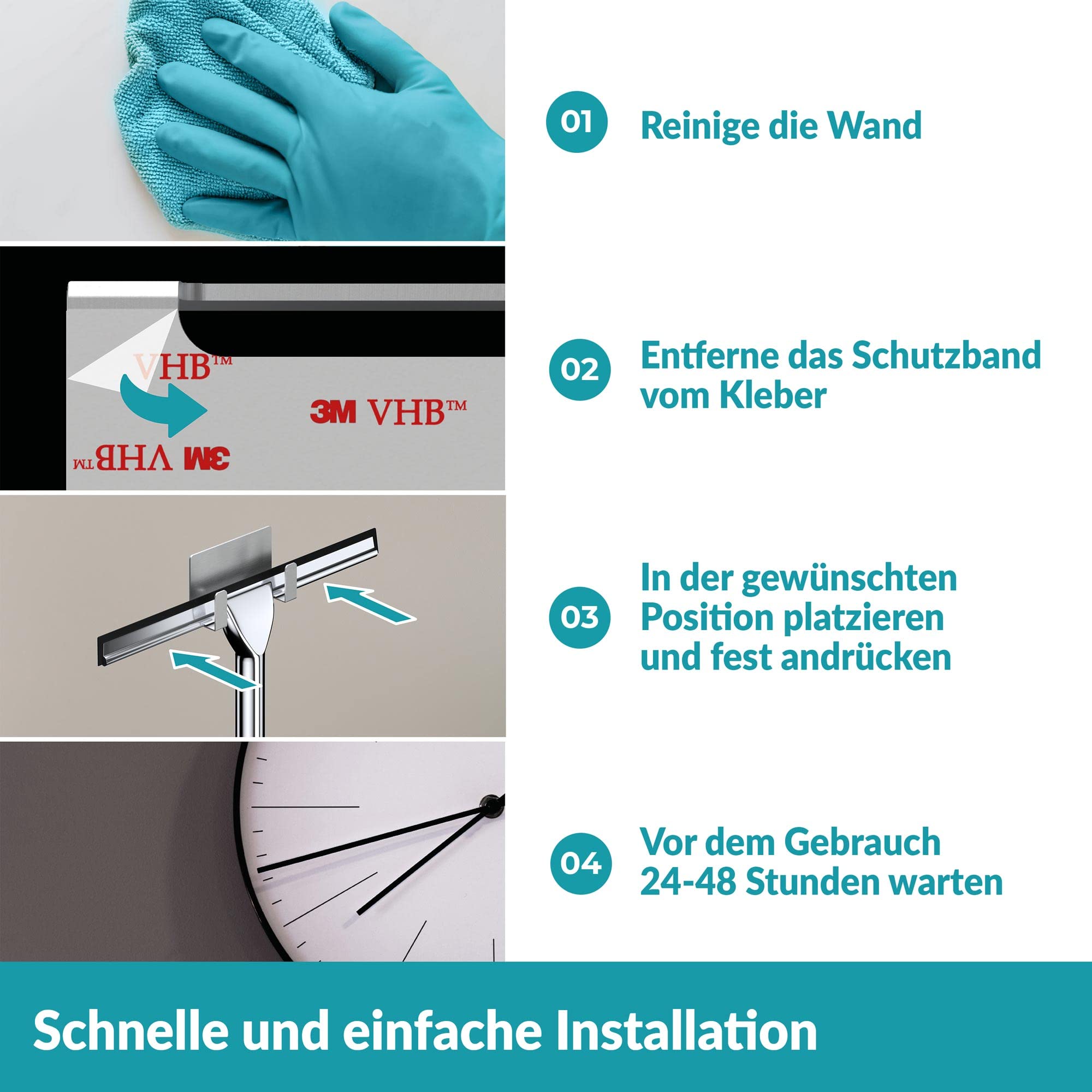 VHB™

3M VHB™

3M VHB™

01 Reinige die Wand

02 Entferne das Schutzband vom Kleber

03 In der gewünschten Position platzieren und fest andrücken

04 Vor dem Gebrauch 24-48 Stunden warten

Schnelle und einfache Installation