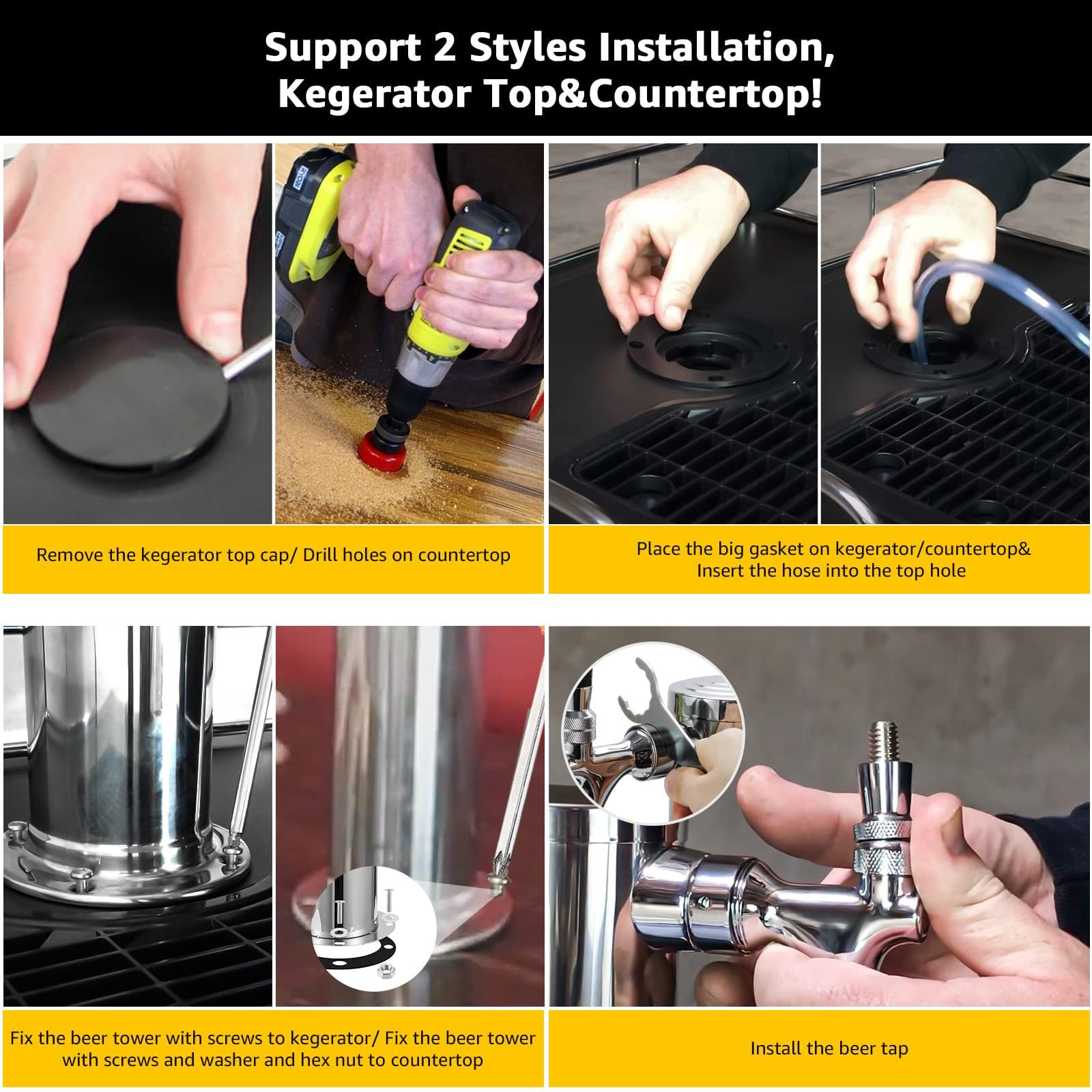 Support 2 Styles Installation,
Kegerator Top&Countertop!

Remove the kegerator top cap/ Drill holes on countertop

Place the big gasket on kegerator/countertop&
Insert the hose into the top hole

Fix the beer tower with screws to kegerator/ Fix the beer tower with screws and washer and hex nut to countertop

Install the beer tap