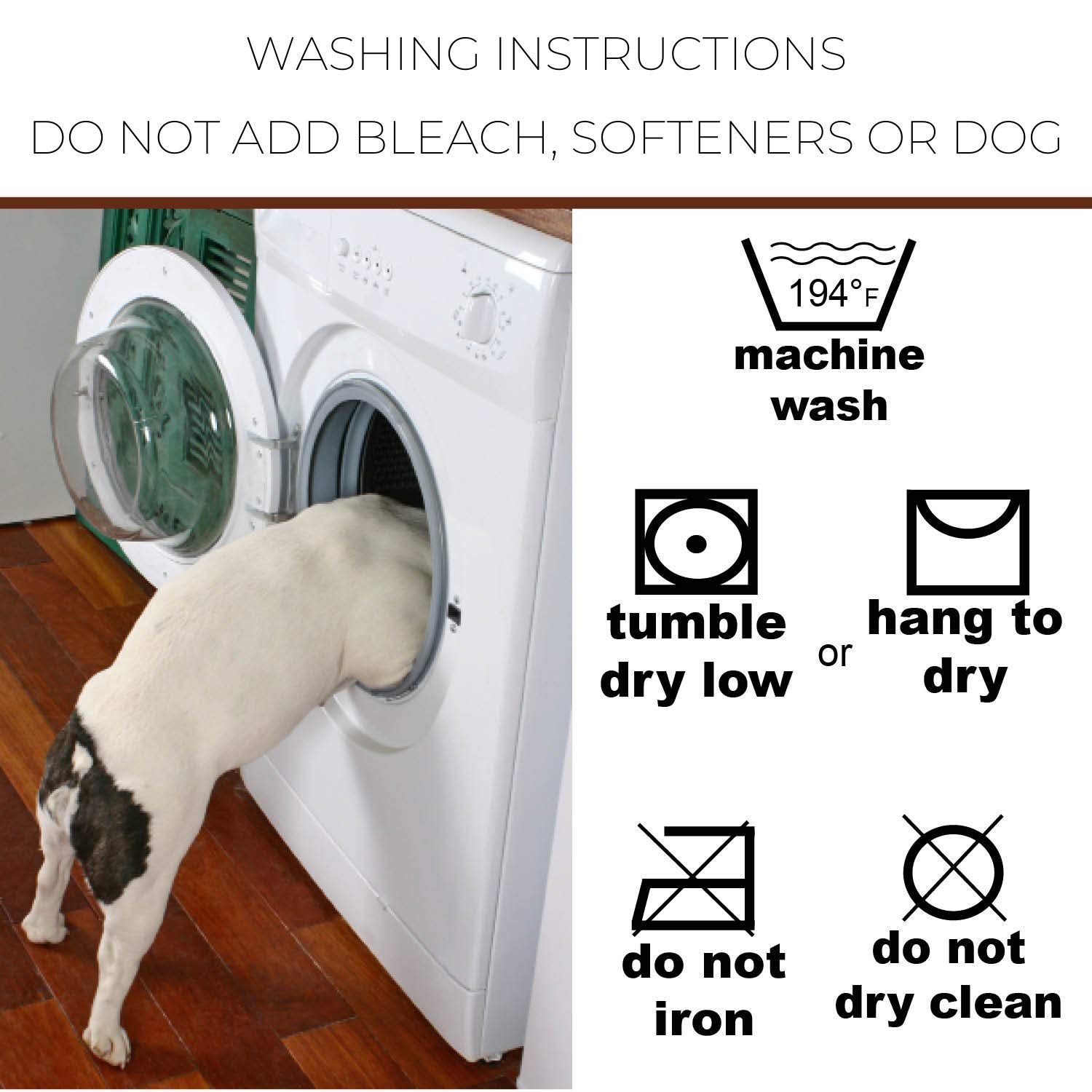 WASHING INSTRUCTIONS
DO NOT ADD BLEACH, SOFTENERS OR DOG

194°F
machine wash

tumble dry low

or

hang to dry

do not iron

do not dry clean