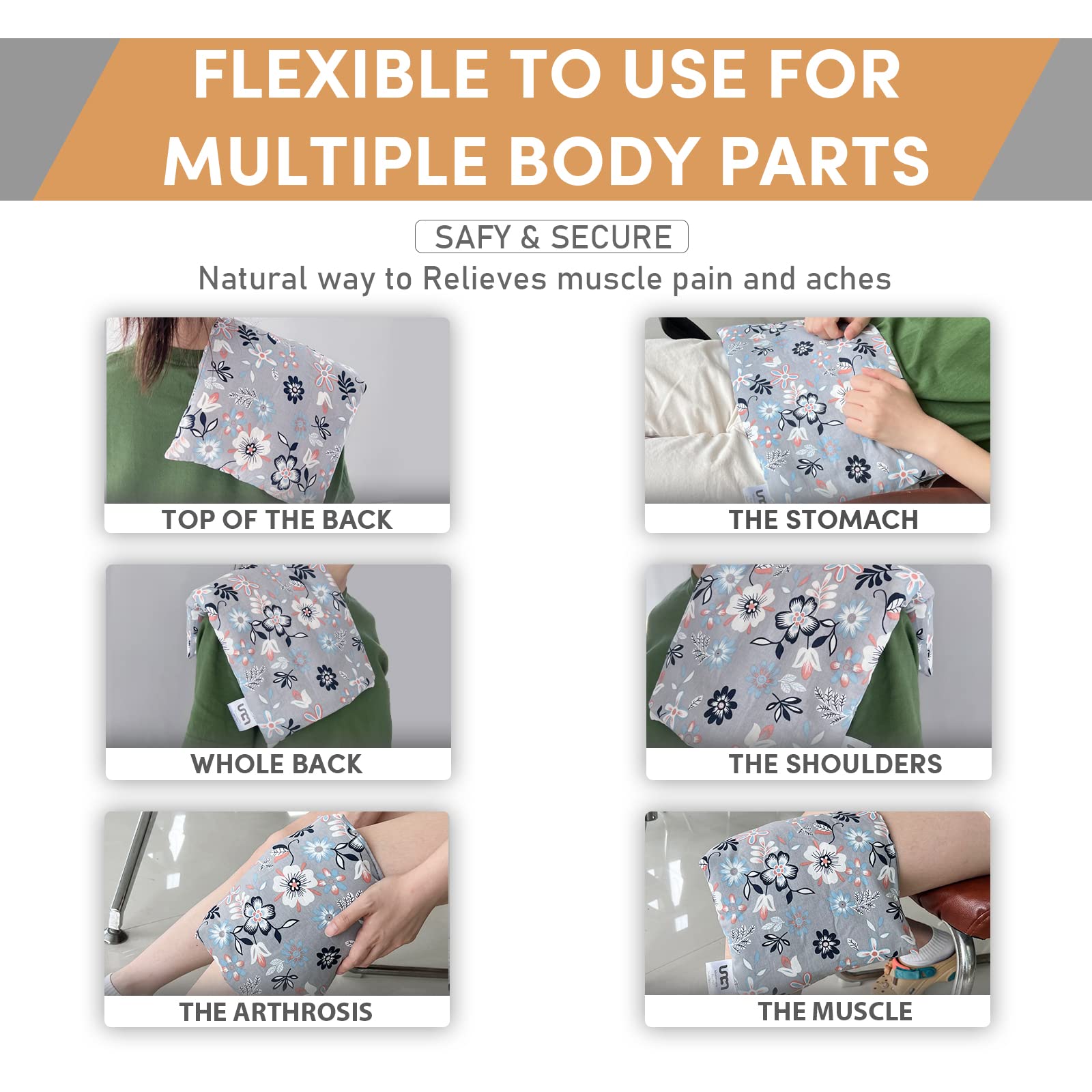 FLEXIBLE TO USE FOR MULTIPLE BODY PARTS

SAFY & SECURE

Natural way to Relieves muscle pain and aches

TOP OF THE BACK

THE STOMACH

WHOLE BACK

THE SHOULDERS

THE ARTHROSIS

THE MUSCLE