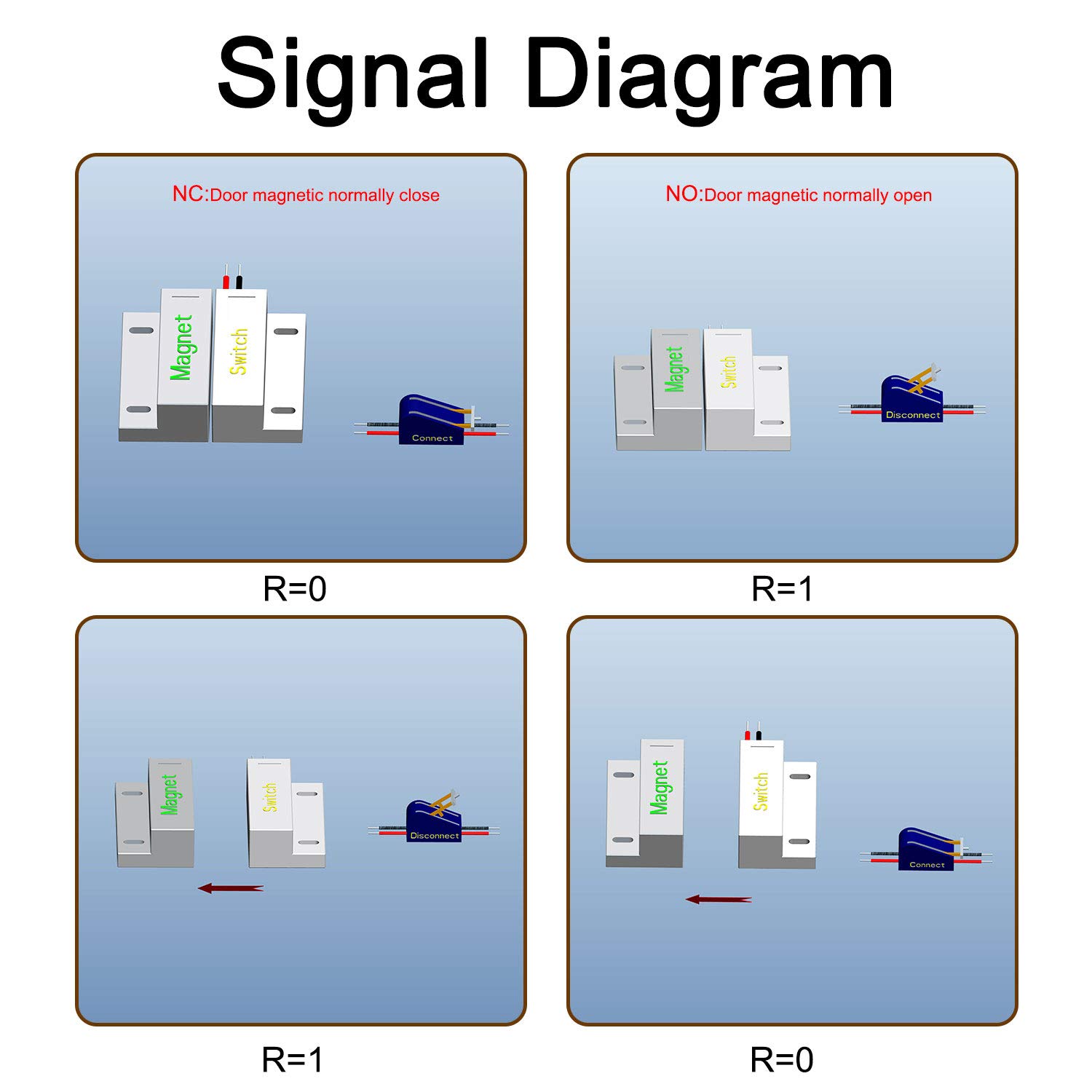 Signal Diagram

NC:Door magnetic normally close

Magnet

Switch

Connect

R=0

NO:Door magnetic normally open

Magnet

Switch

Disconnect

R=1

Magnet

Switch

Disconnect

R=1

Magnet

Switch

Connect

R=0