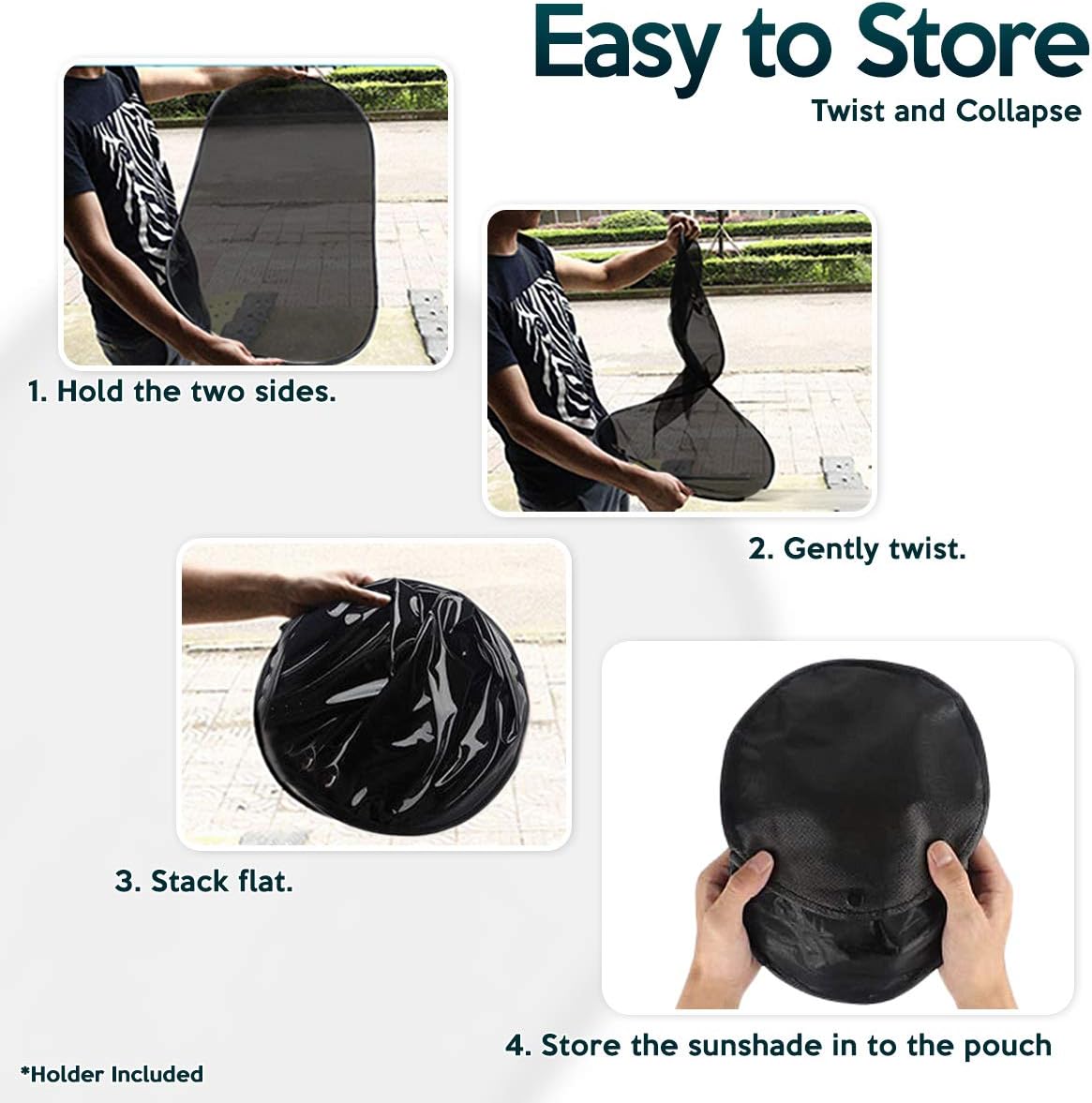 Easy to Store

Twist and Collapse

1. Hold the two sides.

2. Gently twist.

3. Stack flat.

4. Store the sunshade in to the pouch

*Holder Included