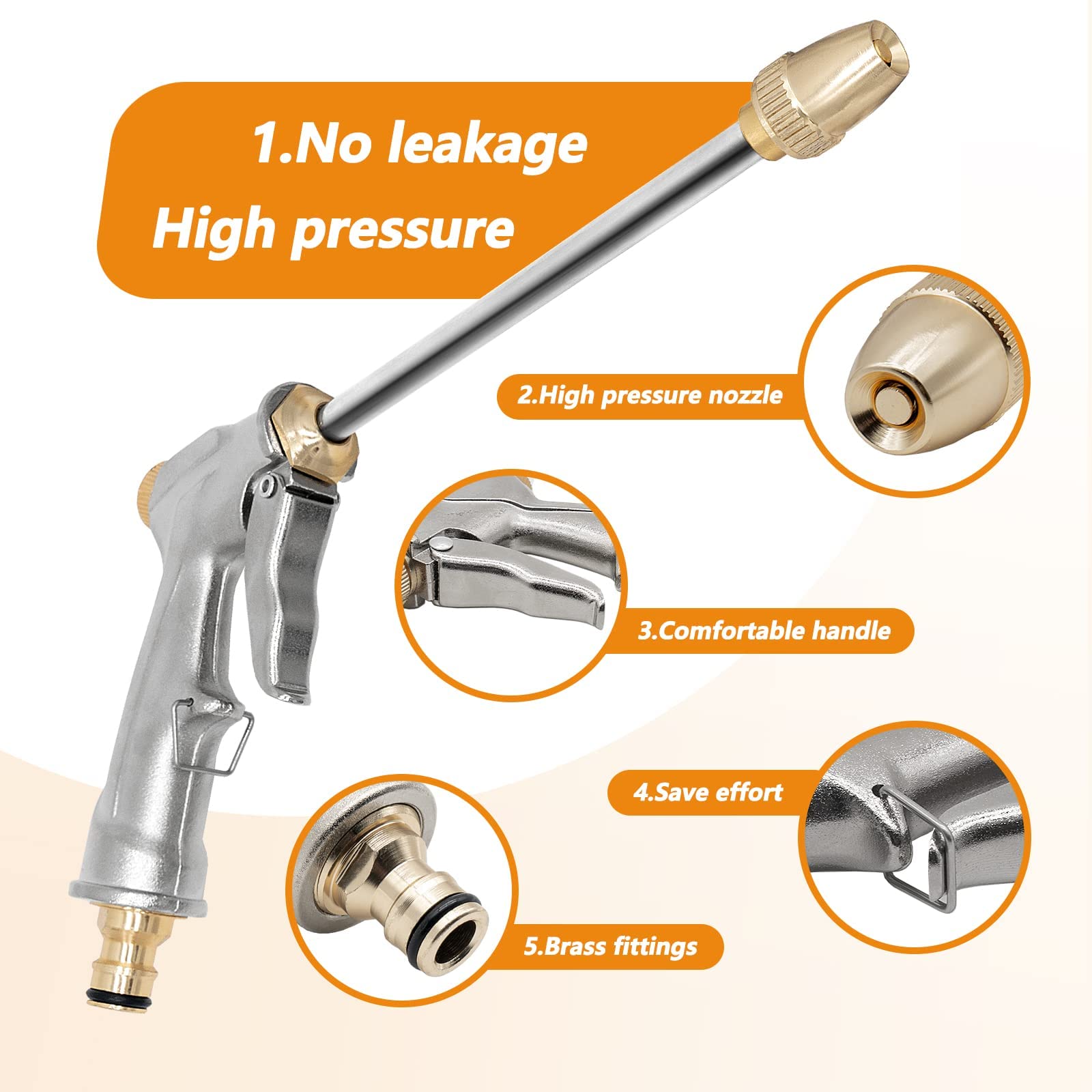 1.No leakage
High pressure

2.High pressure nozzle

3.Comfortable handle

4.Save effort

5.Brass fittings