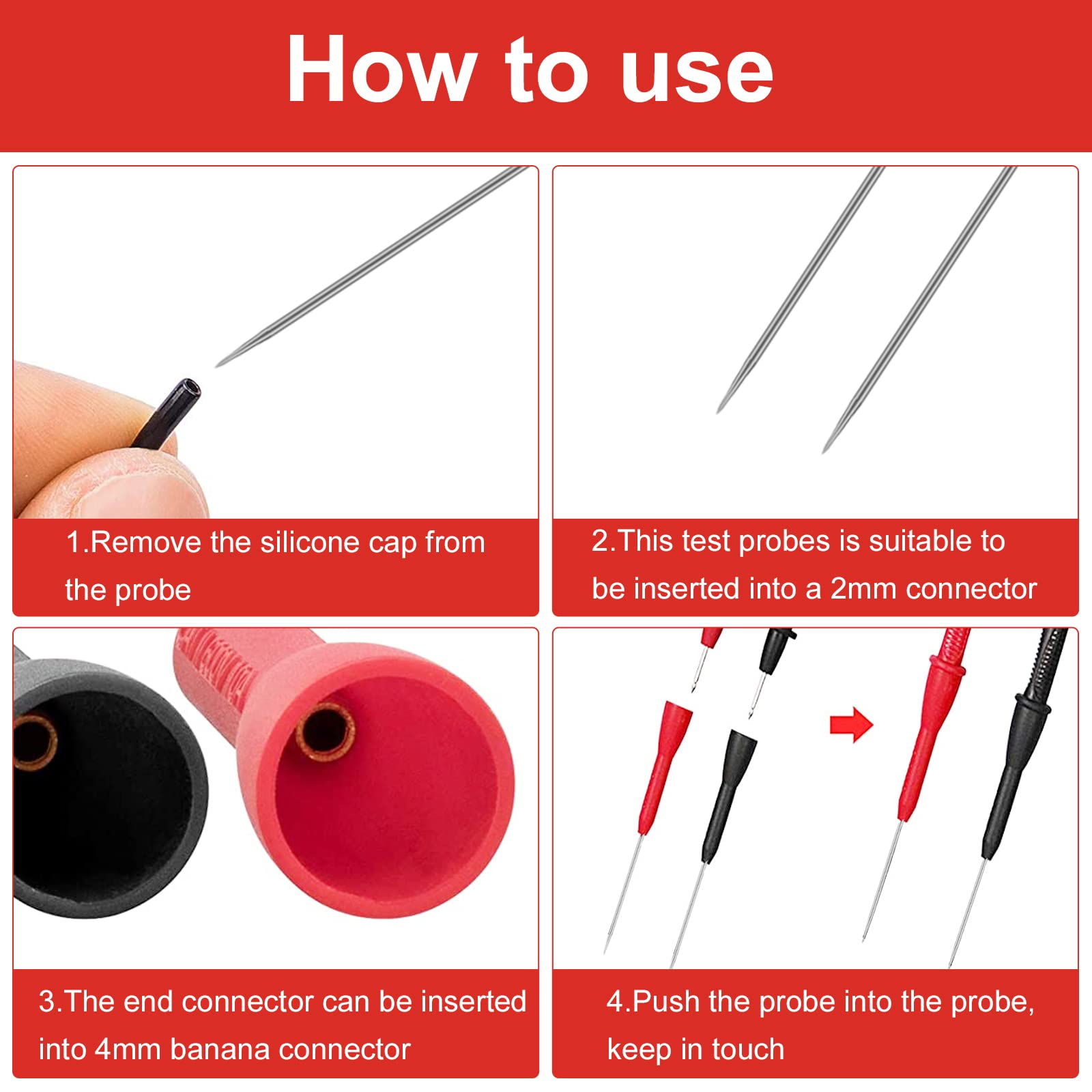 How to use

1.Remove the silicone cap from the probe

2.This test probes is suitable to be inserted into a 2mm connector

3.The end connector can be inserted into 4mm banana connector

4.Push the probe into the probe, keep in touch