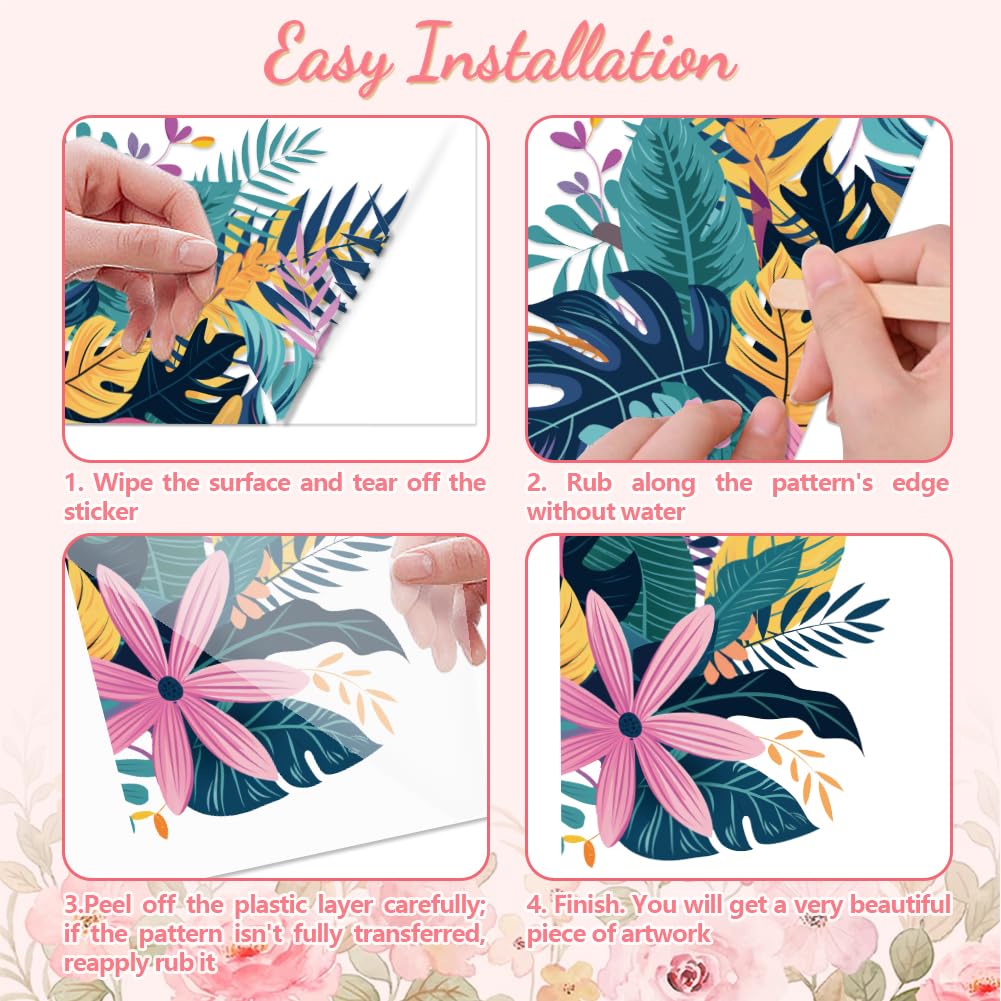 Easy Installation

1. Wipe the surface and tear off the sticker

2. Rub along the pattern's edge without water

3.Peel off the plastic layer carefully; if the pattern isn't fully transferred, reapply rub it

4. Finish. You will get a very beautiful piece of artwork