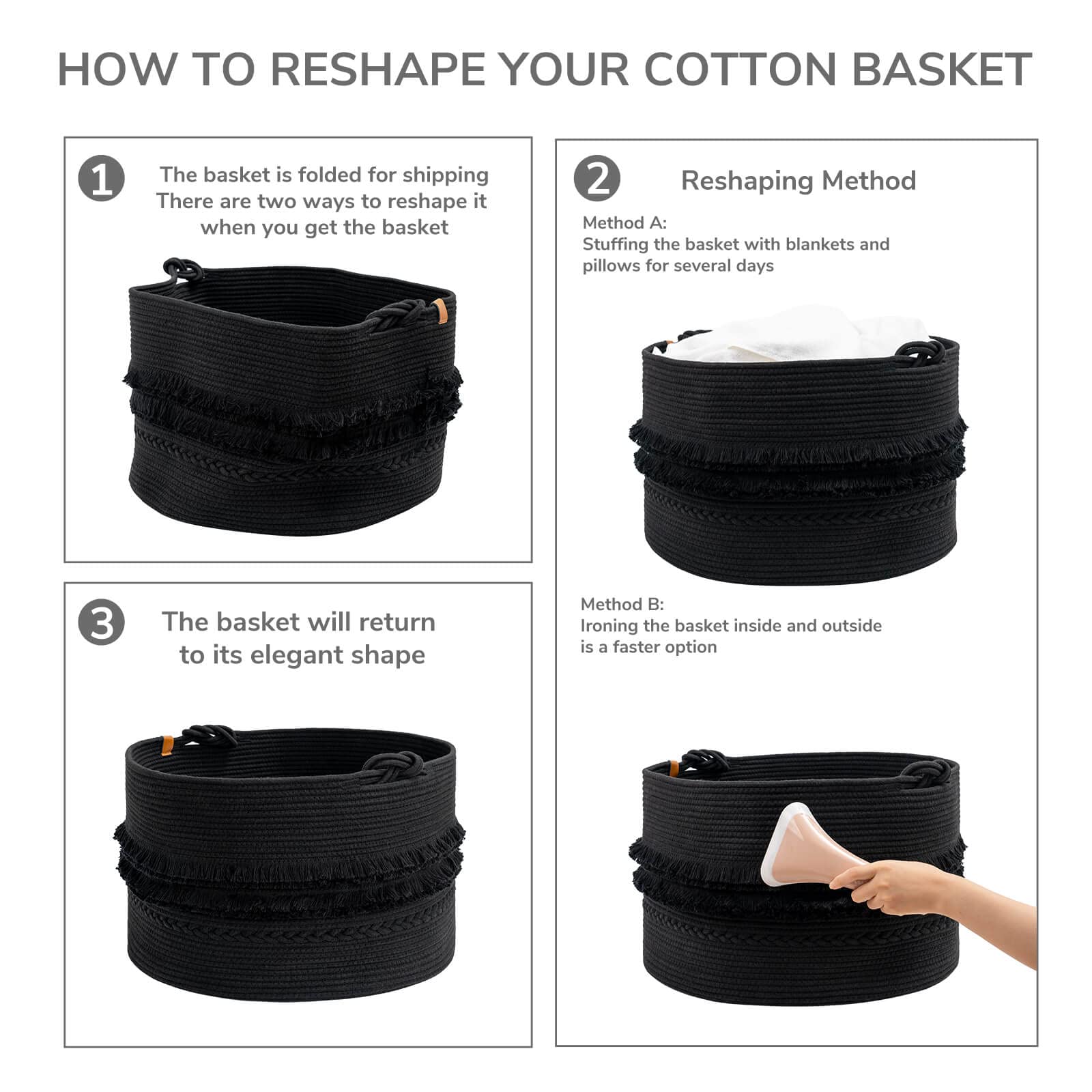 HOW TO RESHAPE YOUR COTTON BASKET

1 The basket is folded for shipping
There are two ways to reshape it
when you get the basket

3 The basket will return
to its elegant shape

2 Reshaping Method

Method A:
Stuffing the basket with blankets and pillows for several days

Method B:
Ironing the basket inside and outside is a faster option