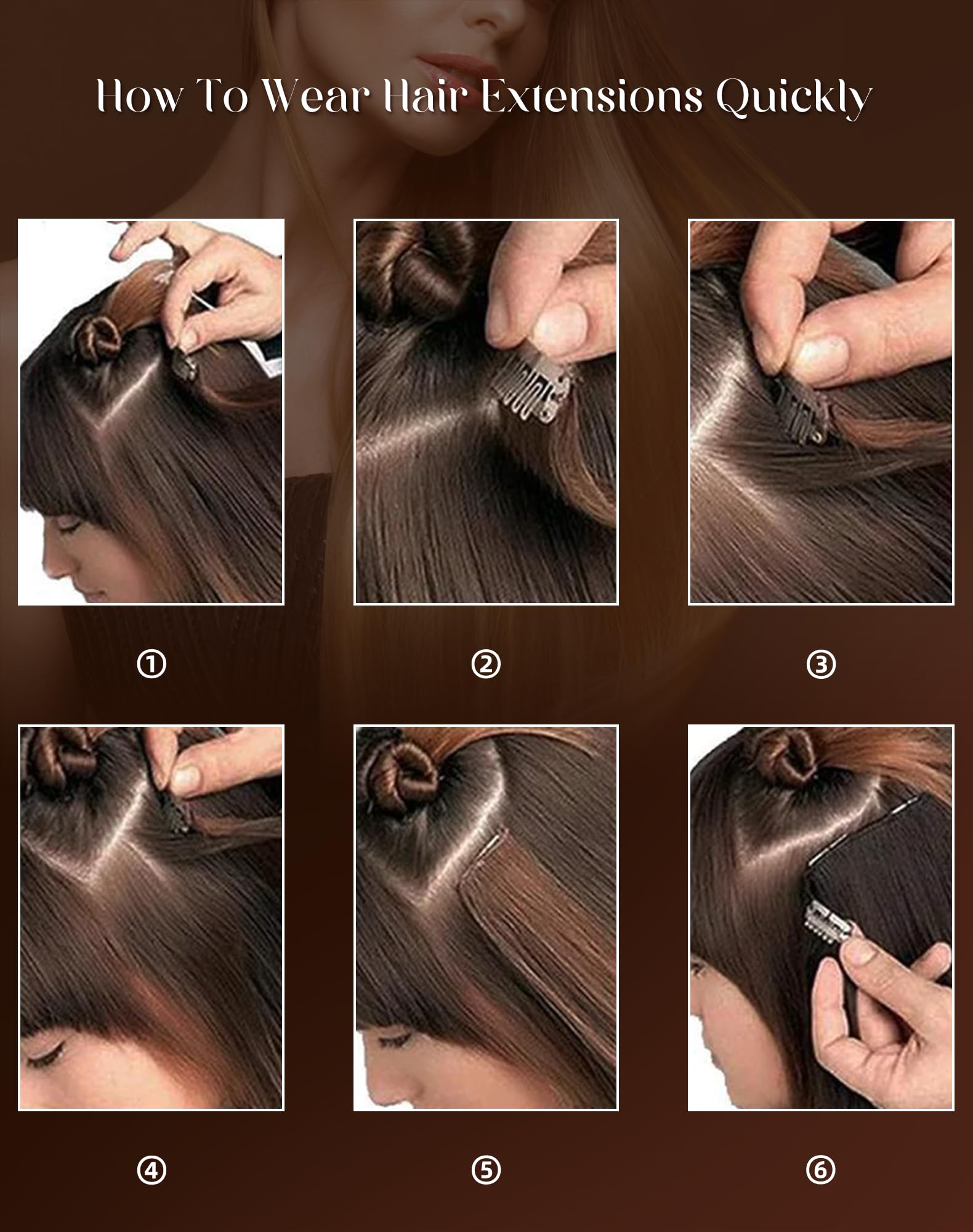 How To Wear Hair Extensions Quickly

①

②

③

④

⑤

⑥