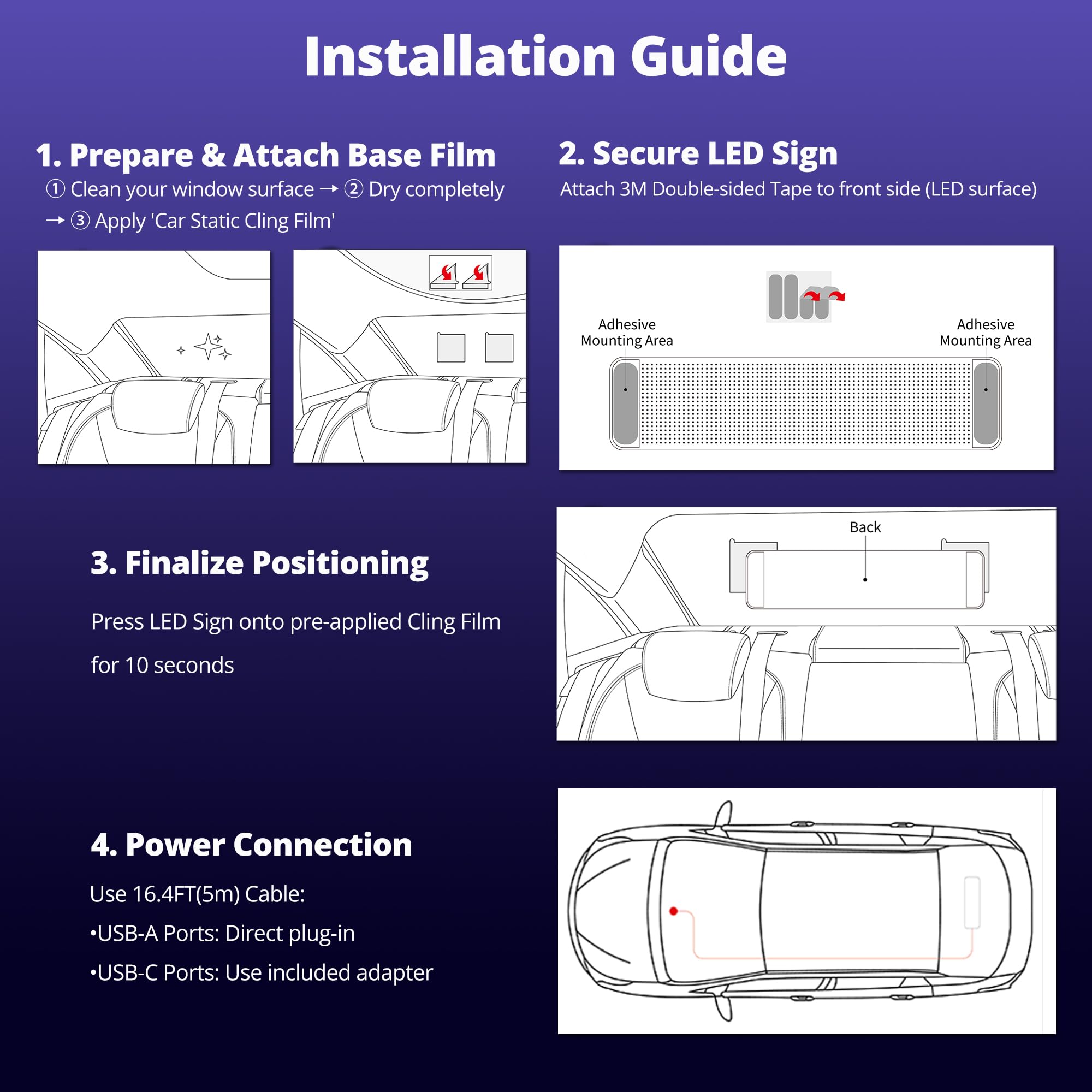 Installation Guide

1. Prepare & Attach Base Film

① Clean your window surface → ② Dry completely → ③ Apply 'Car Static Cling Film'

2. Secure LED Sign

Attach 3M Double-sided Tape to front side (LED surface)

Adhesive Mounting Area

Adhesive Mounting Area

3. Finalize Positioning

Press LED Sign onto pre-applied Cling Film

for 10 seconds

Back

4. Power Connection

Use 16.4FT(5m) Cable:

•USB-A Ports: Direct plug-in

•USB-C Ports: Use included adapter