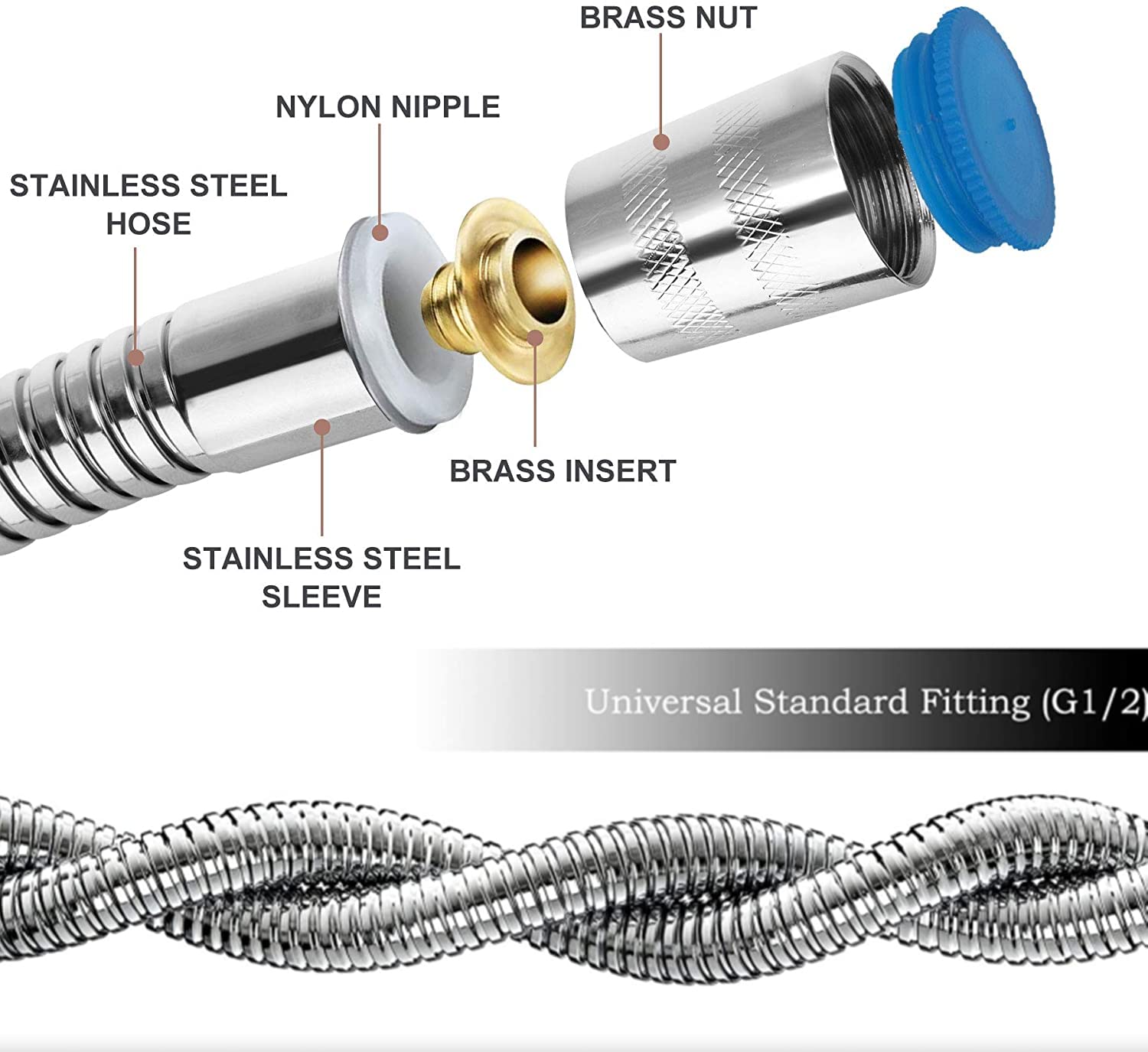 BRASS NUT

NYLON NIPPLE

STAINLESS STEEL HOSE

BRASS INSERT

STAINLESS STEEL SLEEVE

Universal Standard Fitting (G1/2)