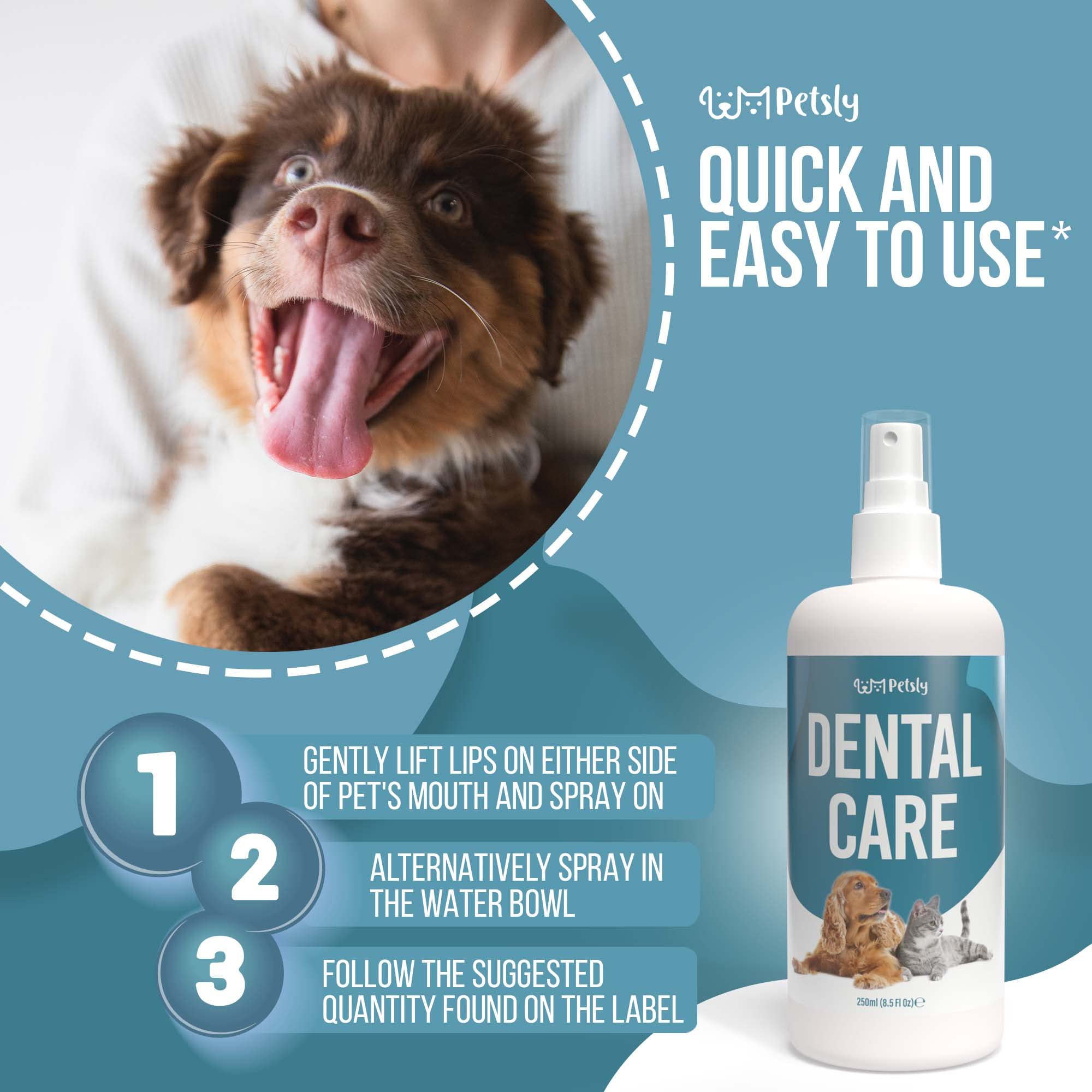 Petsly

QUICK AND EASY TO USE*

1 GENTLY LIFT LIPS ON EITHER SIDE OF PET'S MOUTH AND SPRAY ON

2 ALTERNATIVELY SPRAY IN THE WATER BOWL

3 FOLLOW THE SUGGESTED QUANTITY FOUND ON THE LABEL

Petsly

DENTAL CARE

250ml (8.5 Fl Oz) ℮