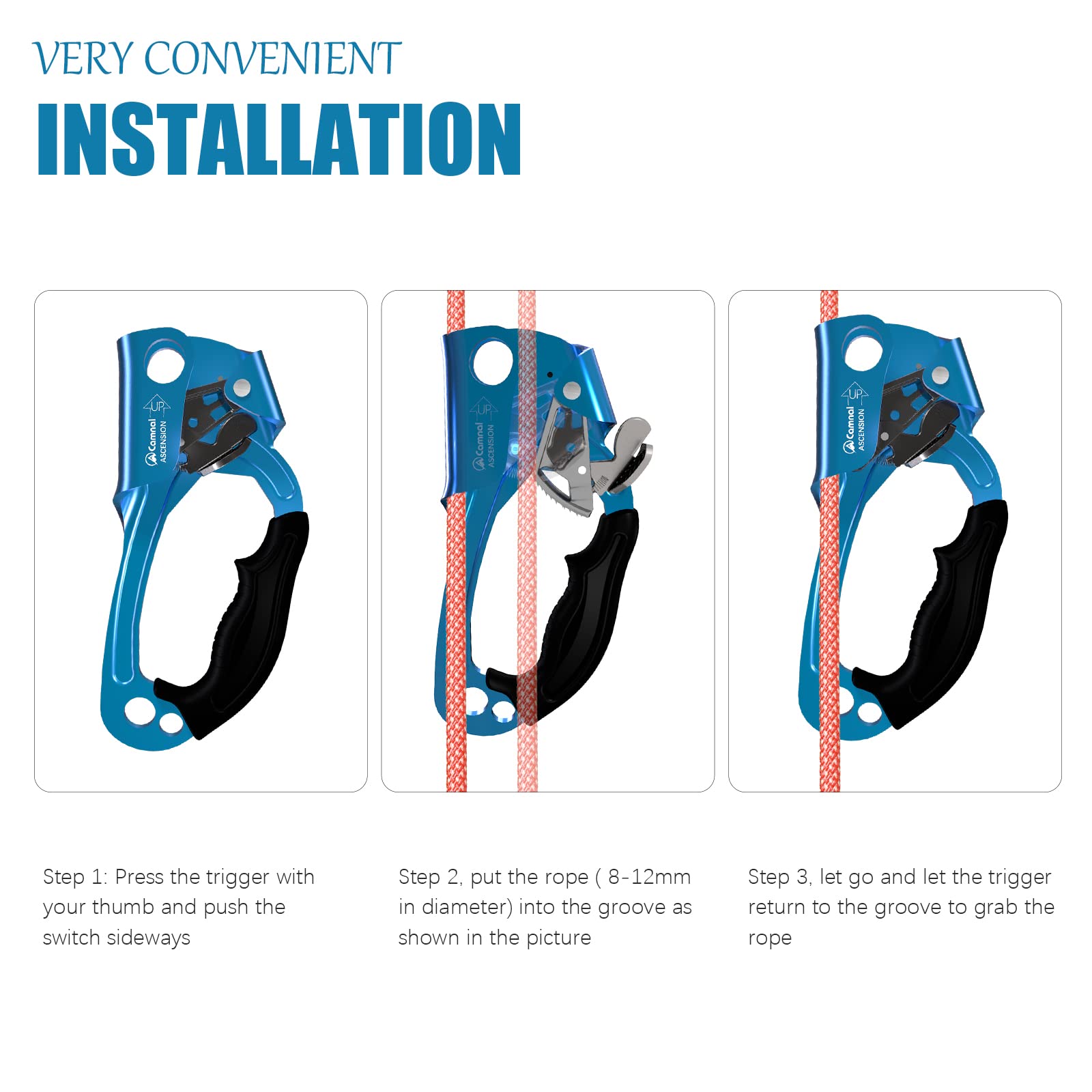 VERY CONVENIENT
INSTALLATION

UP
Camnal
ASCENSION

UP
Camnal
ASCENSION

UP
Camnal
ASCENSION

Step 1: Press the trigger with your thumb and push the switch sideways

Step 2, put the rope ( 8-12mm in diameter) into the groove as shown in the picture

Step 3, let go and let the trigger return to the groove to grab the rope