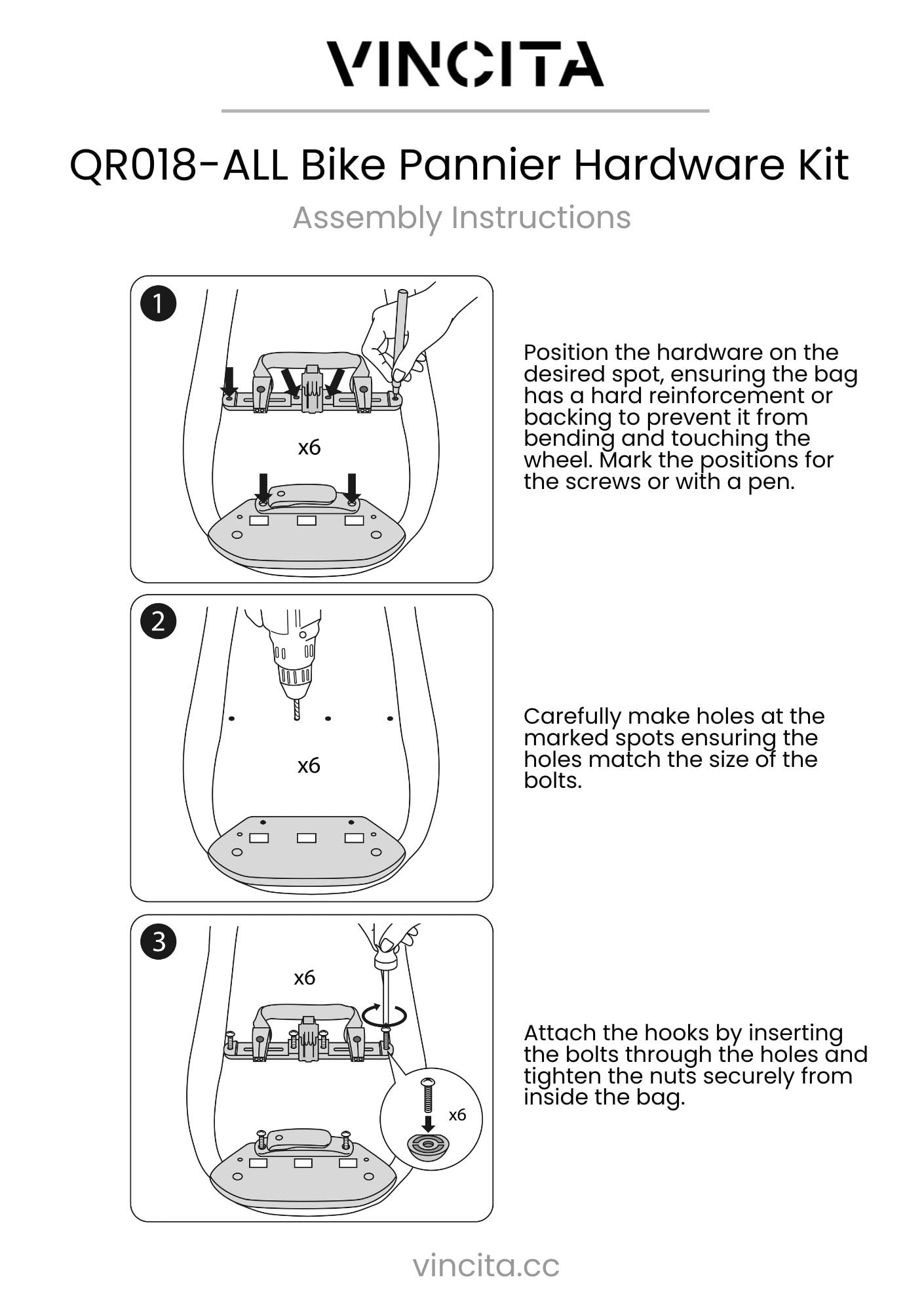 VINCITA

QR018-ALL Bike Pannier Hardware Kit

Assembly Instructions

1

x6

Position the hardware on the desired spot, ensuring the bag has a hard reinforcement or backing to prevent it from bending and touching the wheel. Mark the positions for the screws or with a pen.

2

x6

Carefully make holes at the marked spots ensuring the holes match the size of the bolts.

3

x6

x6

Attach the hooks by inserting the bolts through the holes and tighten the nuts securely from inside the bag.

vincita.cc