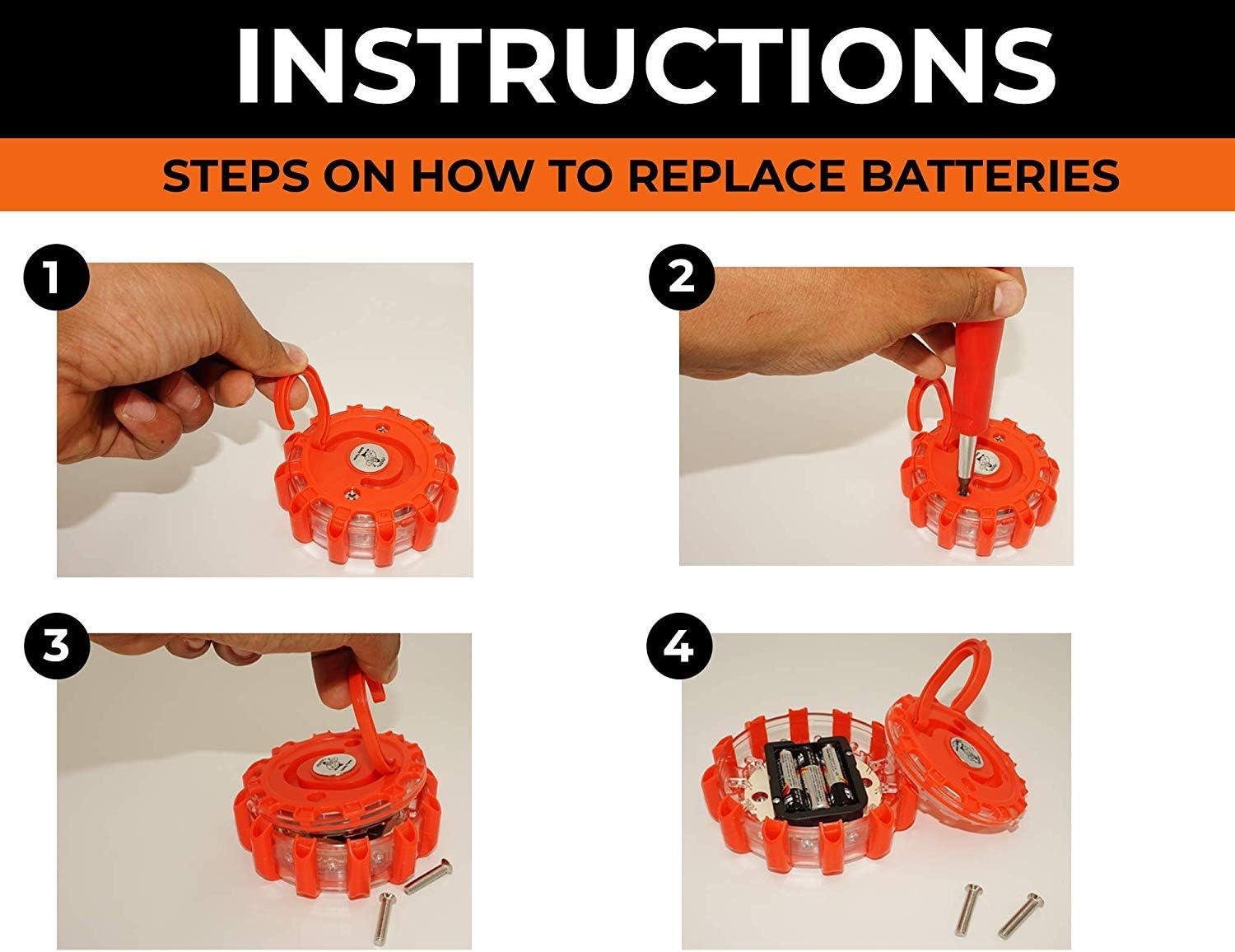 INSTRUCTIONS

STEPS ON HOW TO REPLACE BATTERIES

1

2

3

4