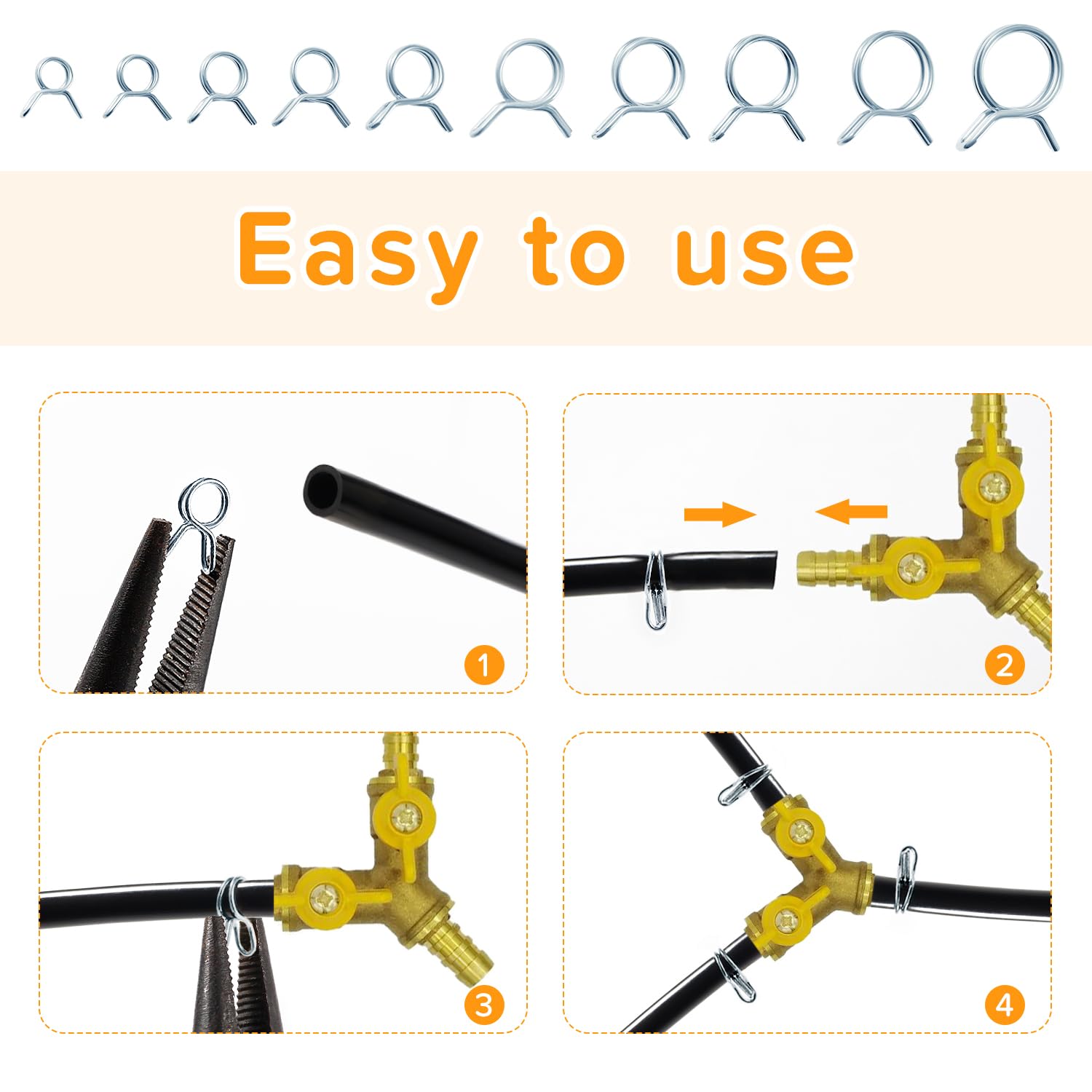 Easy to use

1

2

3

4