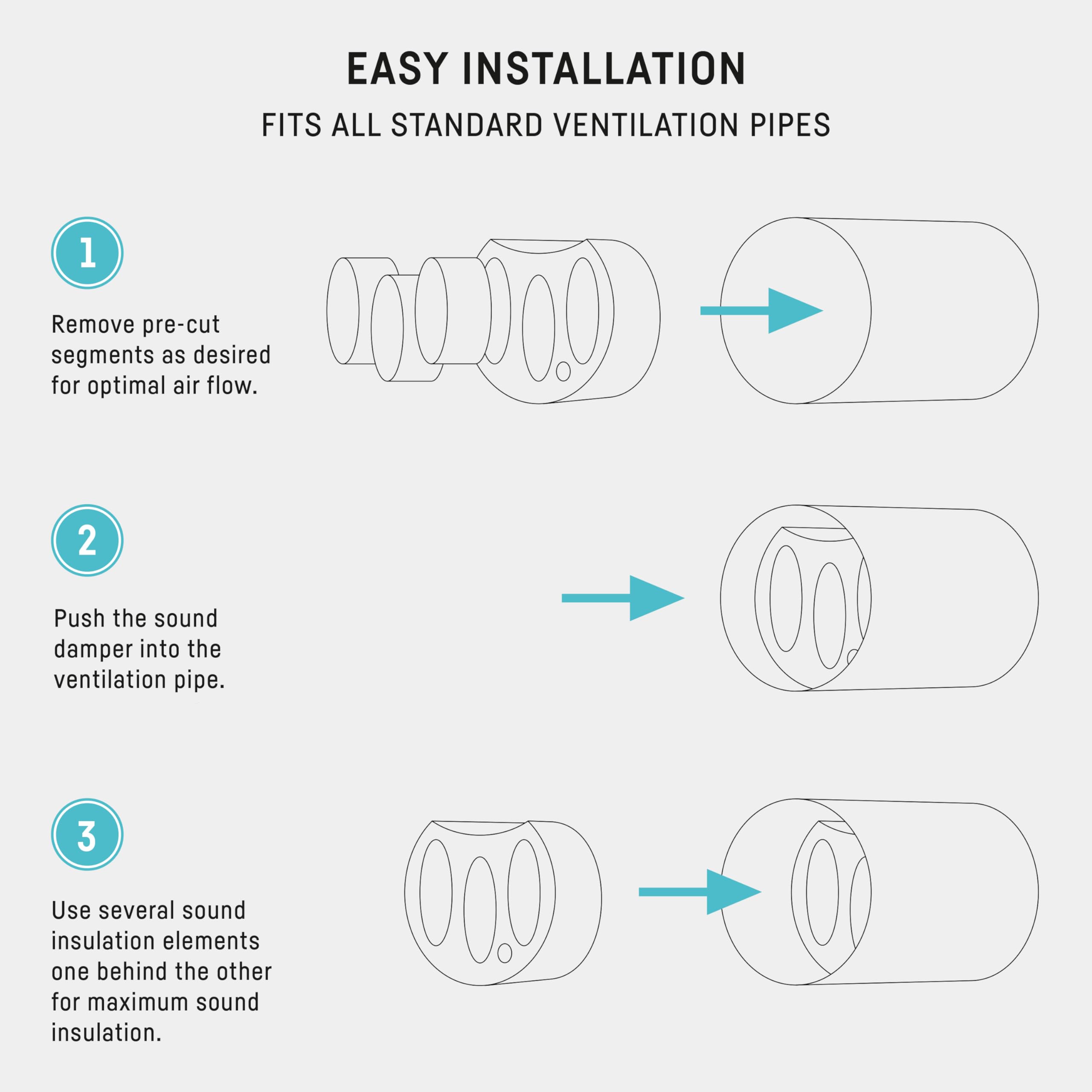 EASY INSTALLATION

FITS ALL STANDARD VENTILATION PIPES

1

Remove pre-cut segments as desired for optimal air flow.

2

Push the sound damper into the ventilation pipe.

3

Use several sound insulation elements one behind the other for maximum sound insulation.