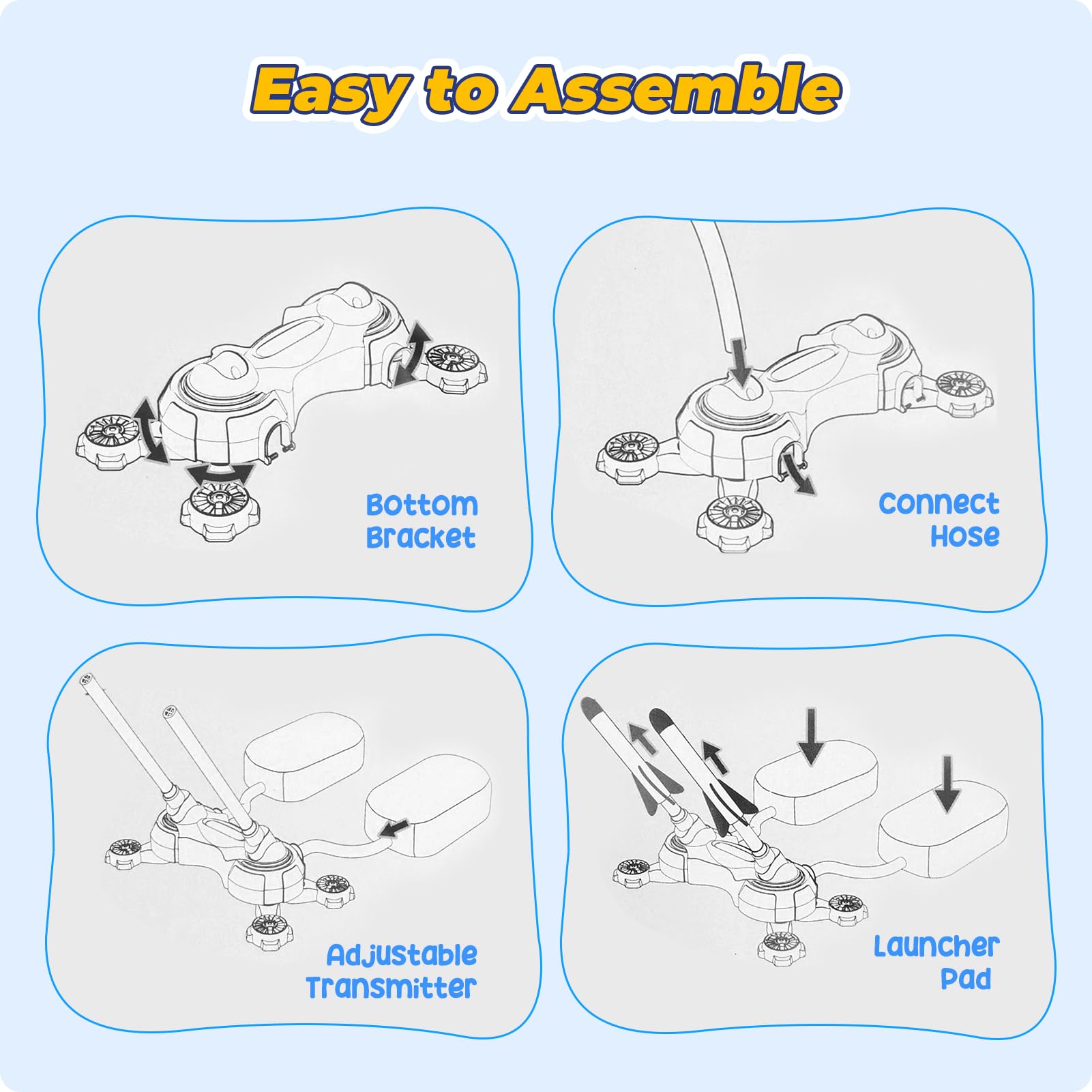 Easy to Assemble

Bottom Bracket

Connect Hose

Adjustable Transmitter

Launcher Pad