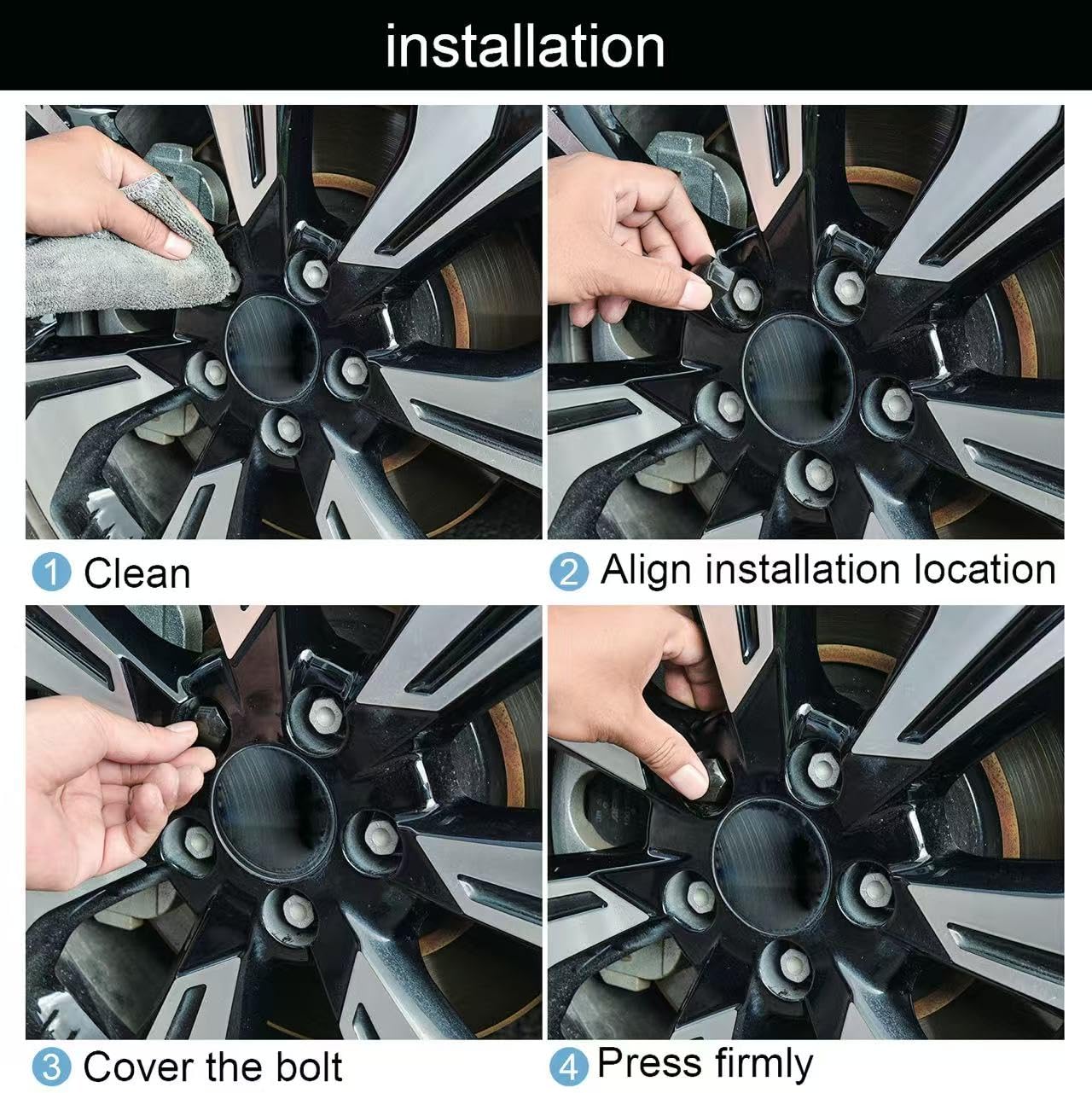 installation

1 Clean

2 Align installation location

3 Cover the bolt

4 Press firmly