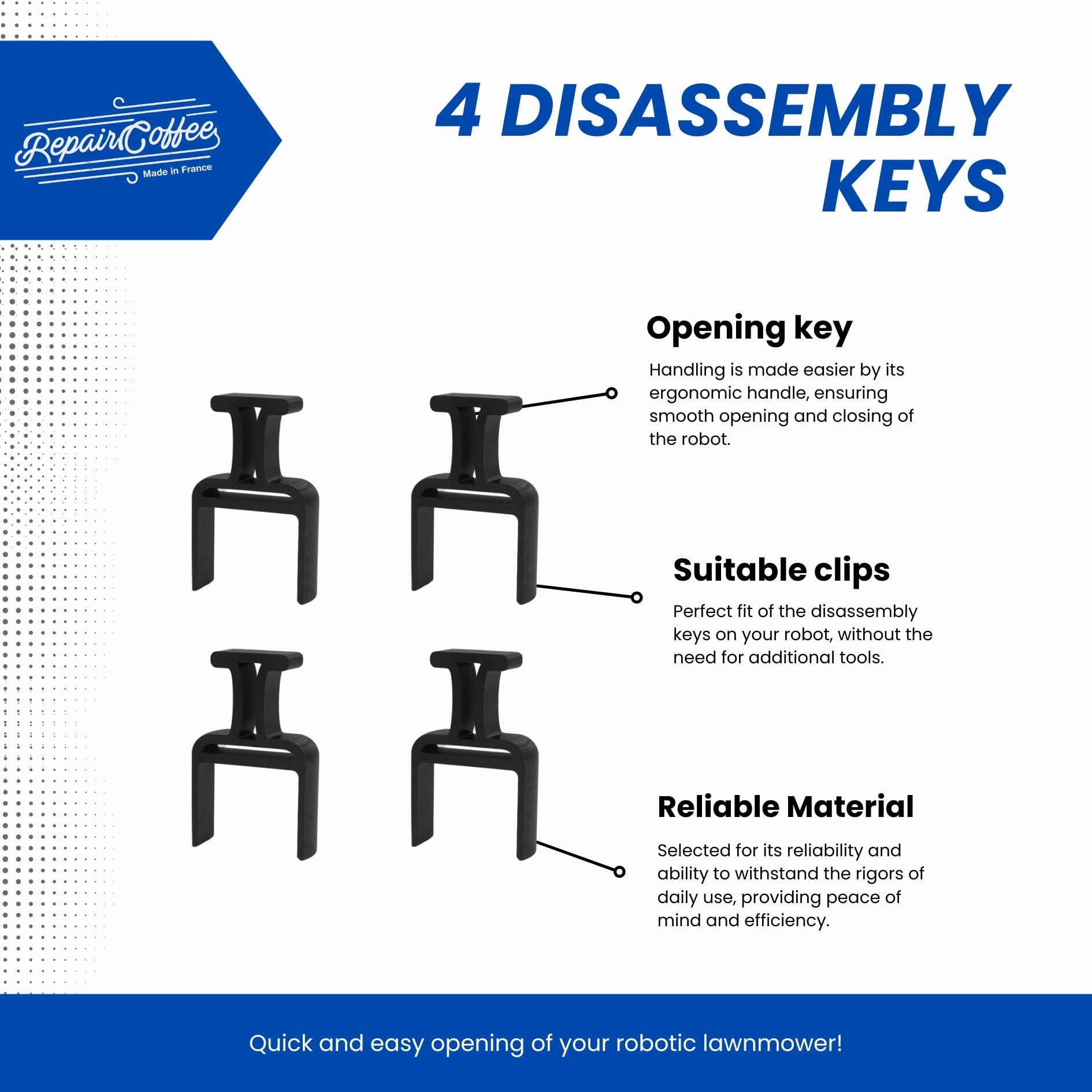 RepairCoffee
Made in France

4 DISASSEMBLY KEYS

Opening key

Handling is made easier by its ergonomic handle, ensuring smooth opening and closing of the robot.

Suitable clips

Perfect fit of the disassembly keys on your robot, without the need for additional tools.

Reliable Material

Selected for its reliability and ability to withstand the rigors of daily use, providing peace of mind and efficiency.

Quick and easy opening of your robotic lawnmower!