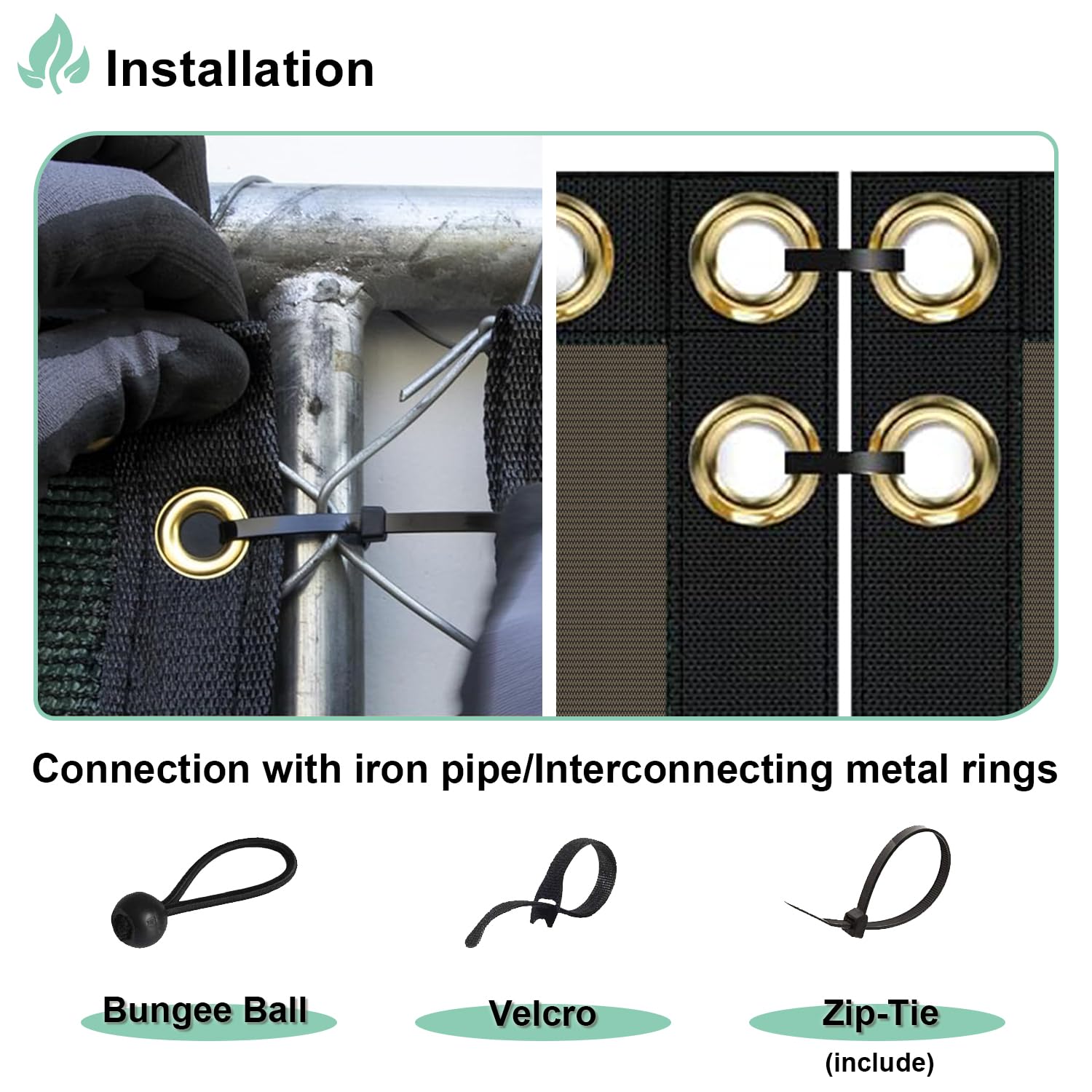 Installation

Connection with iron pipe/Interconnecting metal rings

Bungee Ball

Velcro

Zip-Tie
(include)