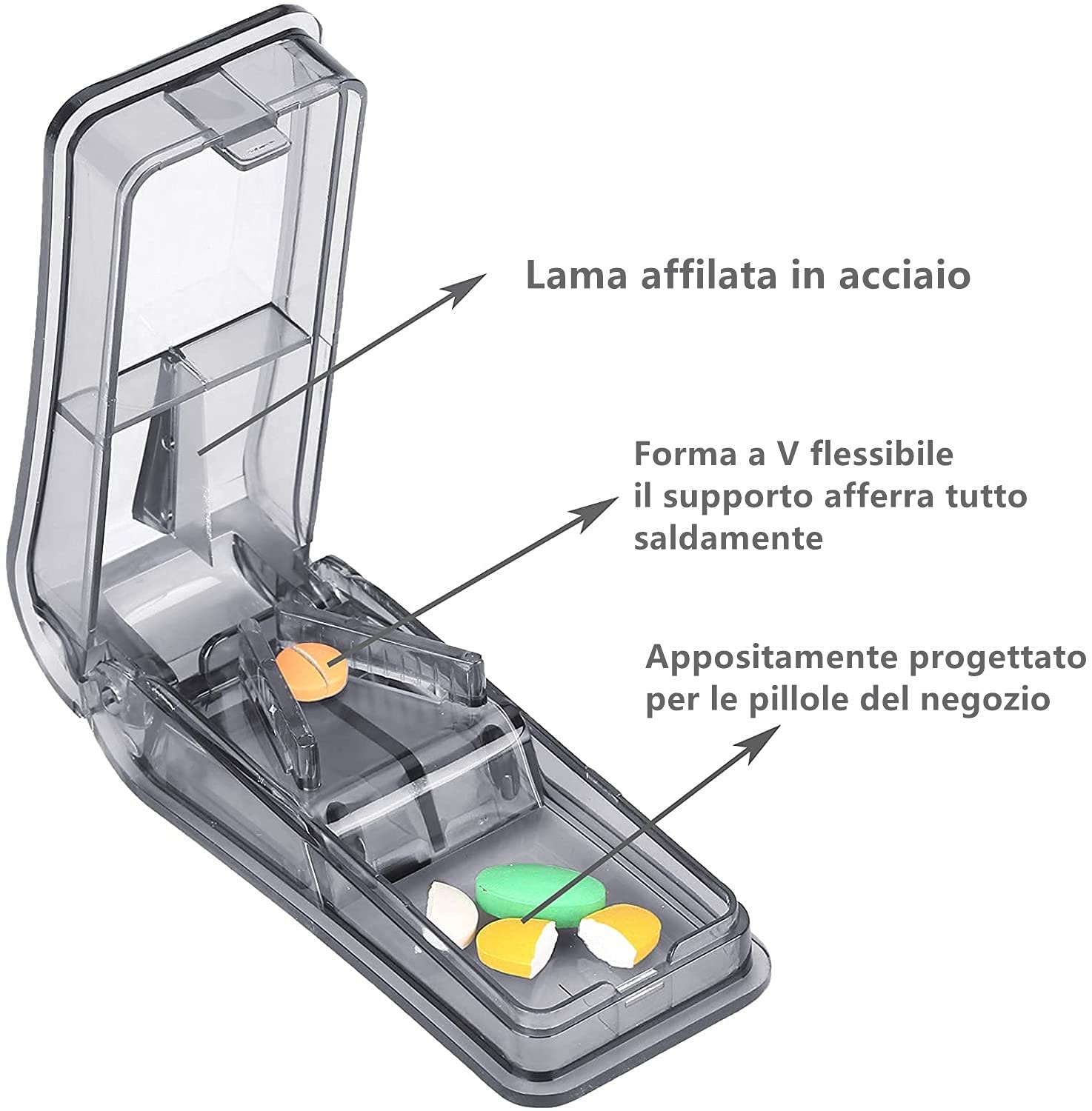 Lama affilata in acciaio

Forma a V flessibile
il supporto afferra tutto
saldamente

Appositamente progettato
per le pillole del negozio