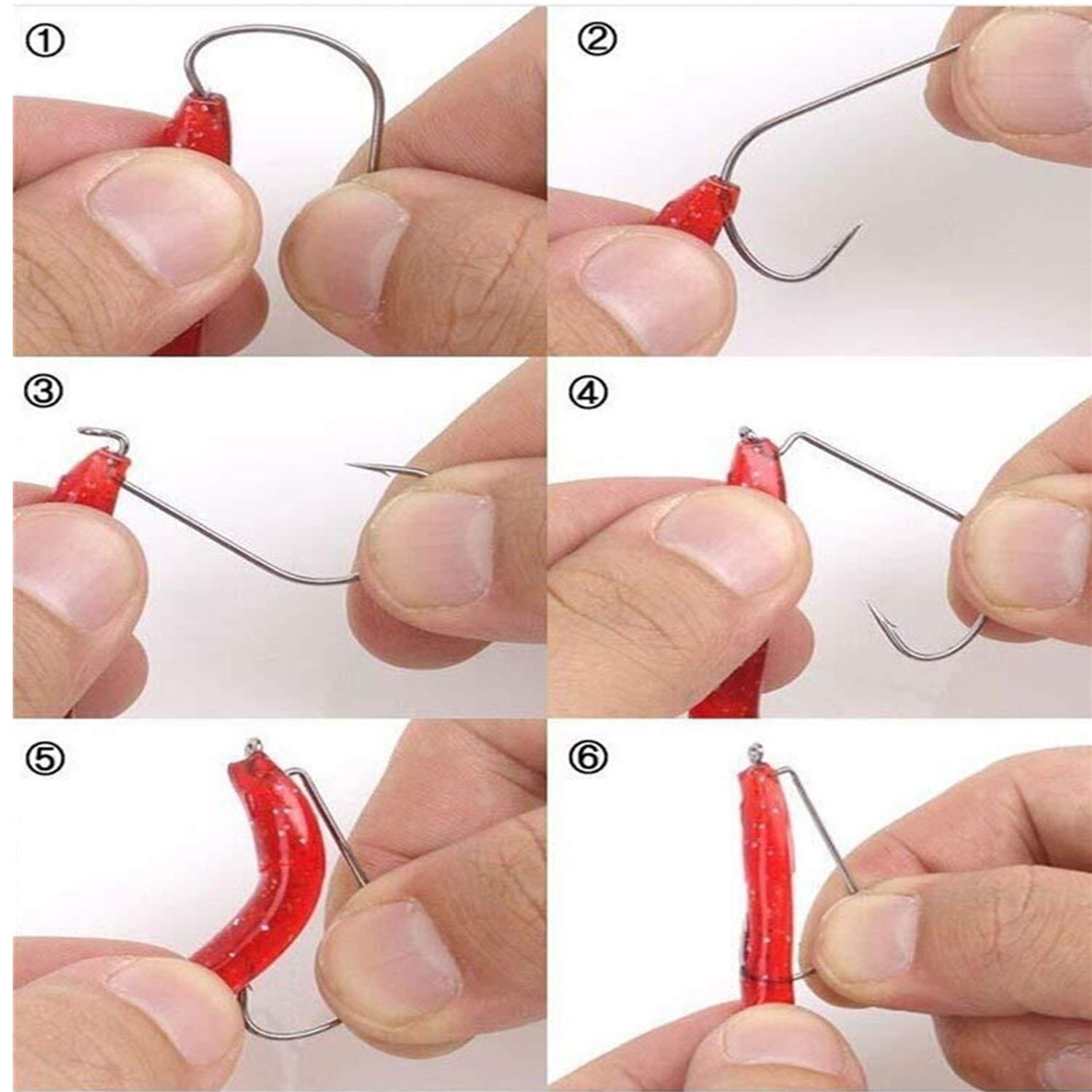 ①

②

③

④

⑤

⑥