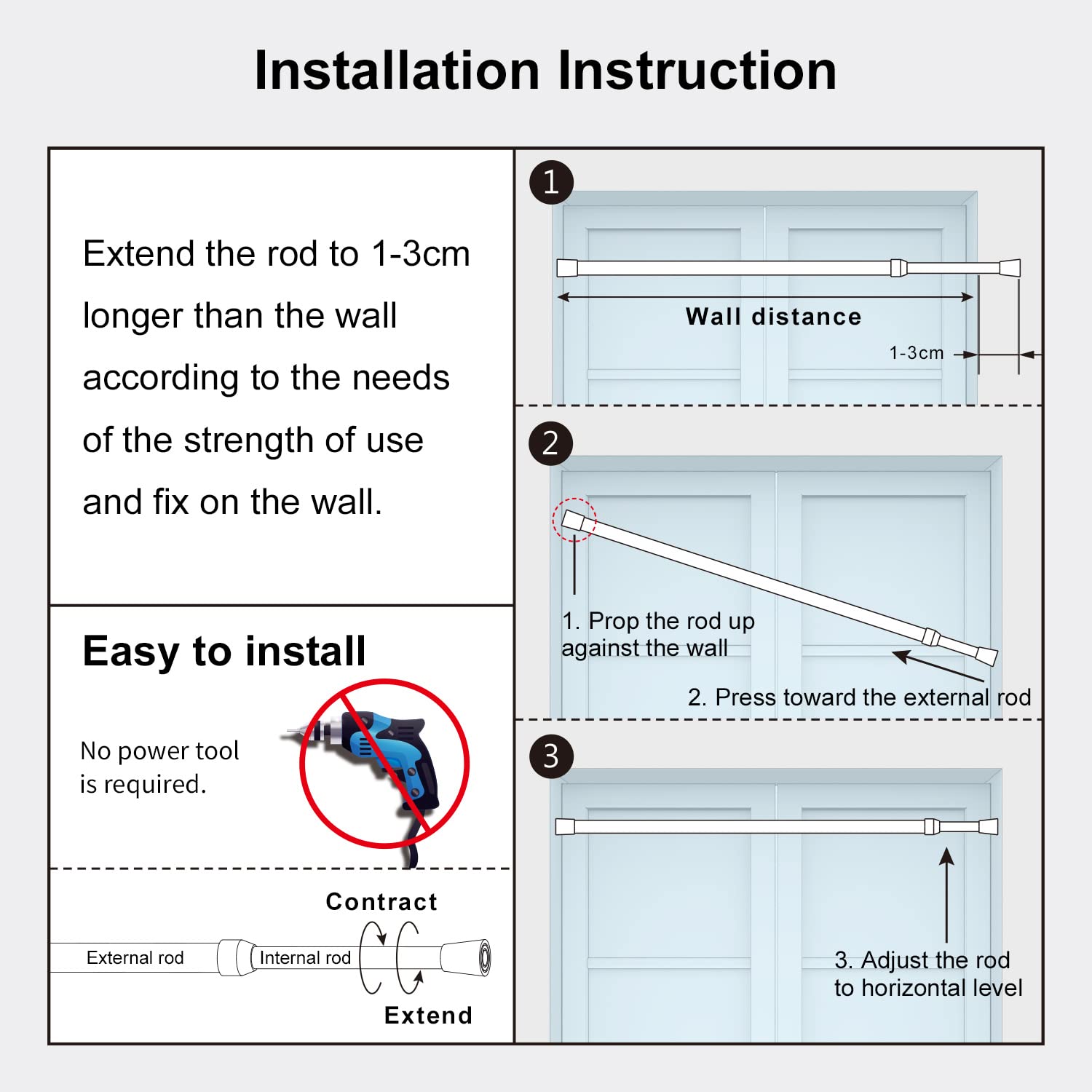 Installation Instruction

Extend the rod to 1-3cm longer than the wall according to the needs of the strength of use and fix on the wall.

Easy to install

No power tool is required.

Contract

External rod

Internal rod

Extend

1

Wall distance

1-3cm

2

1. Prop the rod up against the wall

2. Press toward the external rod

3

3. Adjust the rod to horizontal level