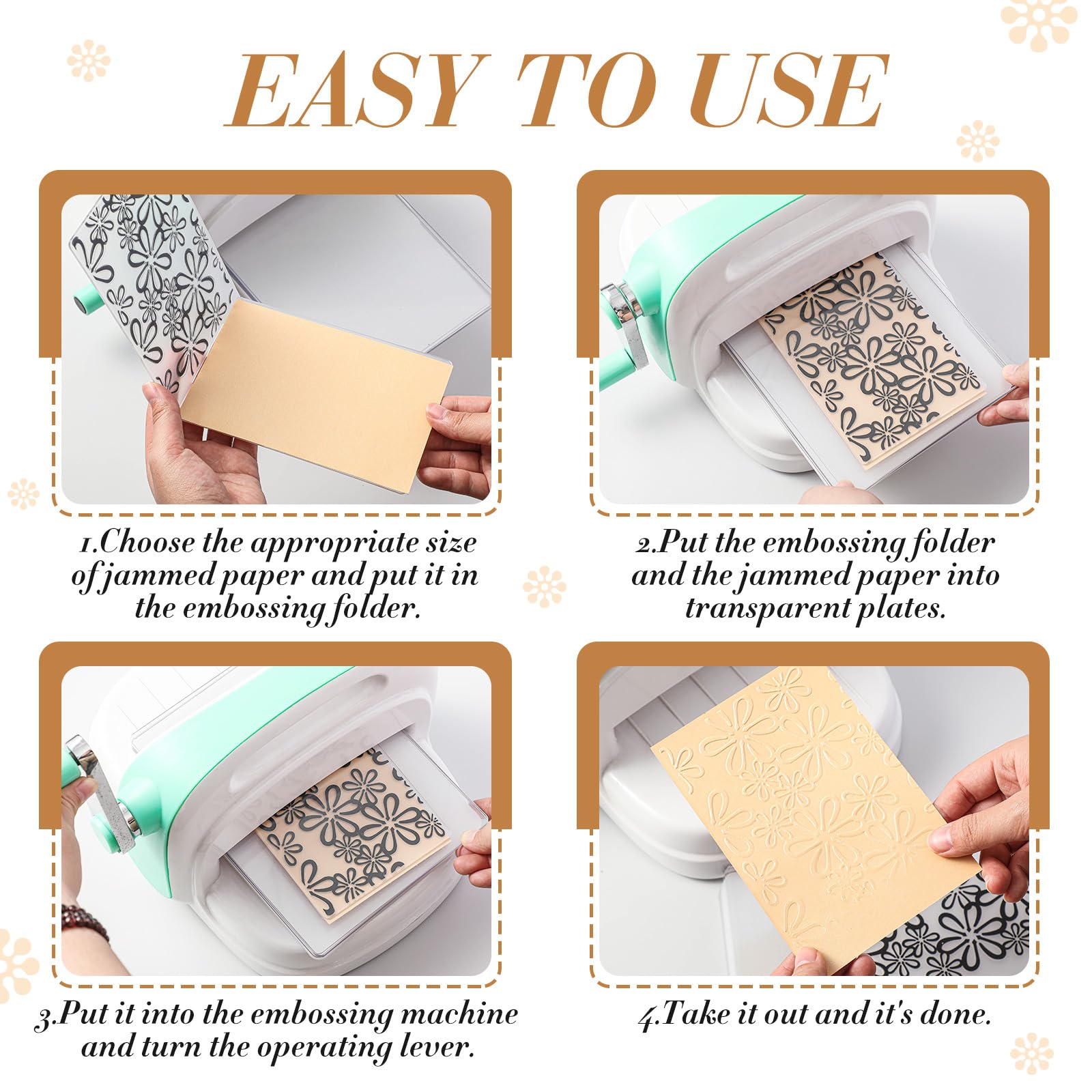 EASY TO USE

1.Choose the appropriate size of jammed paper and put it in the embossing folder.

2.Put the embossing folder and the jammed paper into transparent plates.

3.Put it into the embossing machine and turn the operating lever.

4.Take it out and it's done.