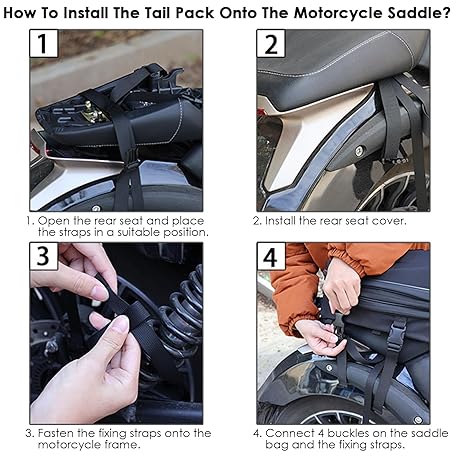 How To Install The Tail Pack Onto The Motorcycle Saddle?

1

1. Open the rear seat and place the straps in a suitable position.

2

2. Install the rear seat cover.

3

3. Fasten the fixing straps onto the motorcycle frame.

4

4. Connect 4 buckles on the saddle bag and the fixing straps.