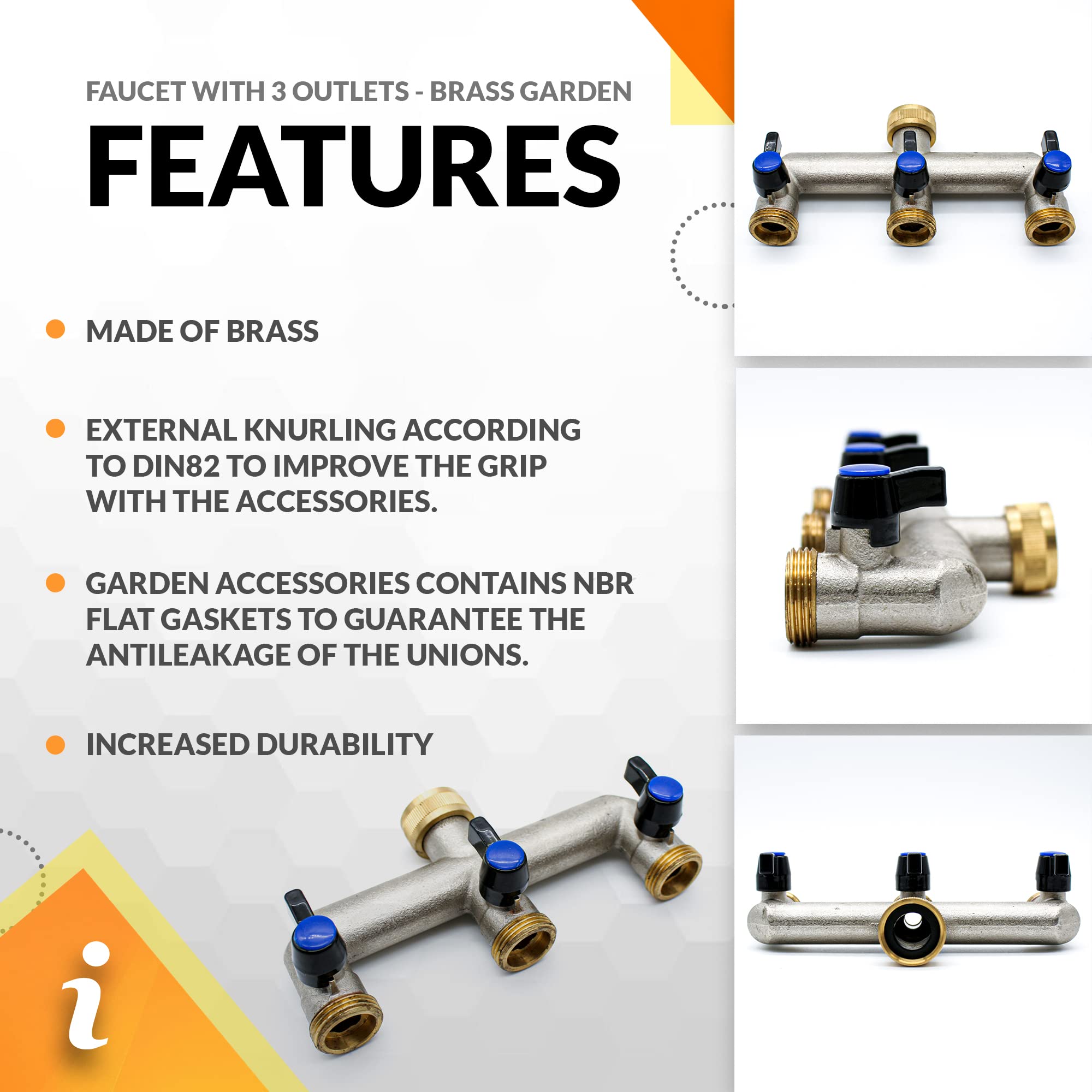 FAUCET WITH 3 OUTLETS - BRASS GARDEN
FEATURES

MADE OF BRASS

EXTERNAL KNURLING ACCORDING TO DIN82 TO IMPROVE THE GRIP WITH THE ACCESSORIES.

GARDEN ACCESSORIES CONTAINS NBR FLAT GASKETS TO GUARANTEE THE ANTILEAKAGE OF THE UNIONS.

INCREASED DURABILITY

i