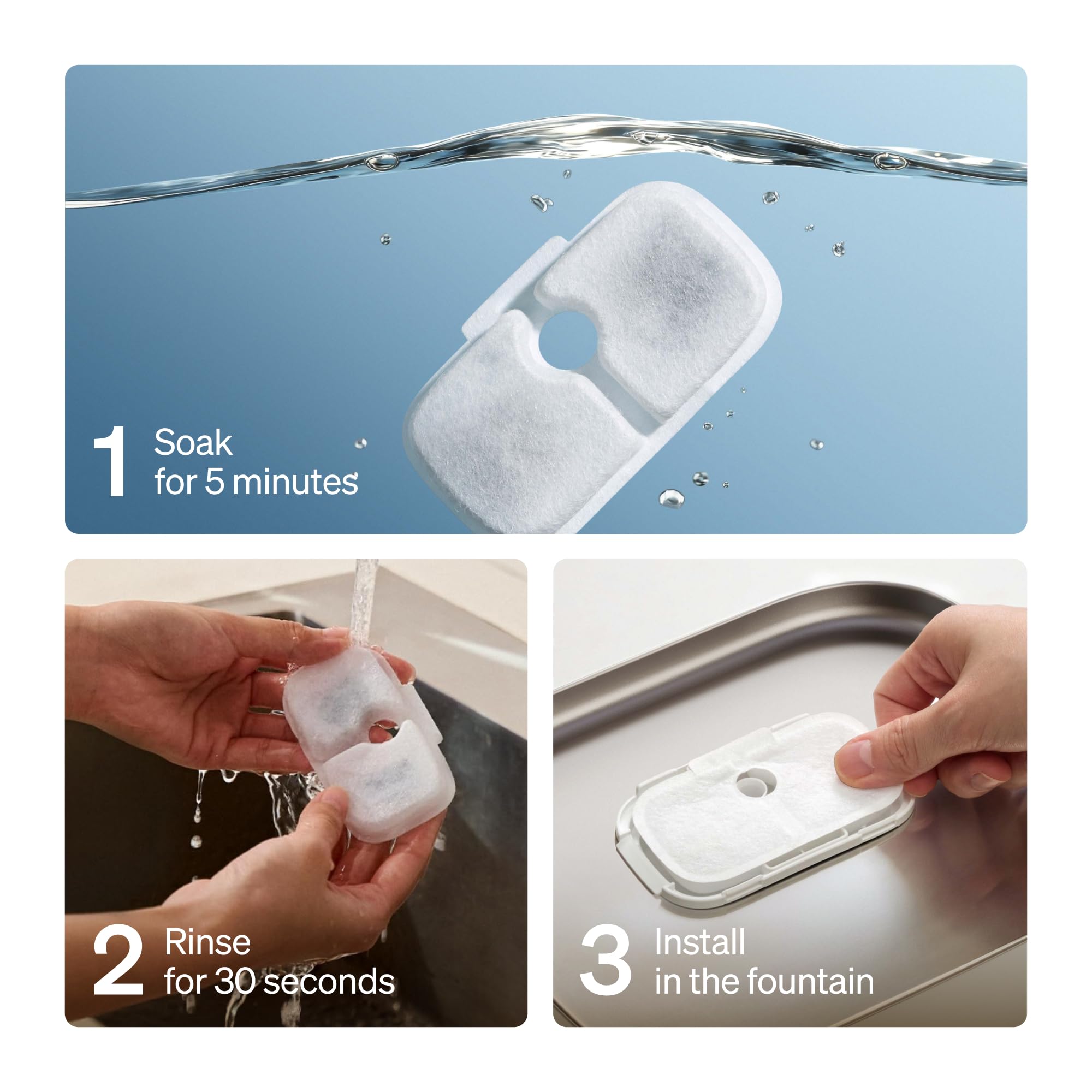 1 Soak
for 5 minutes

2 Rinse
for 30 seconds

3 Install
in the fountain