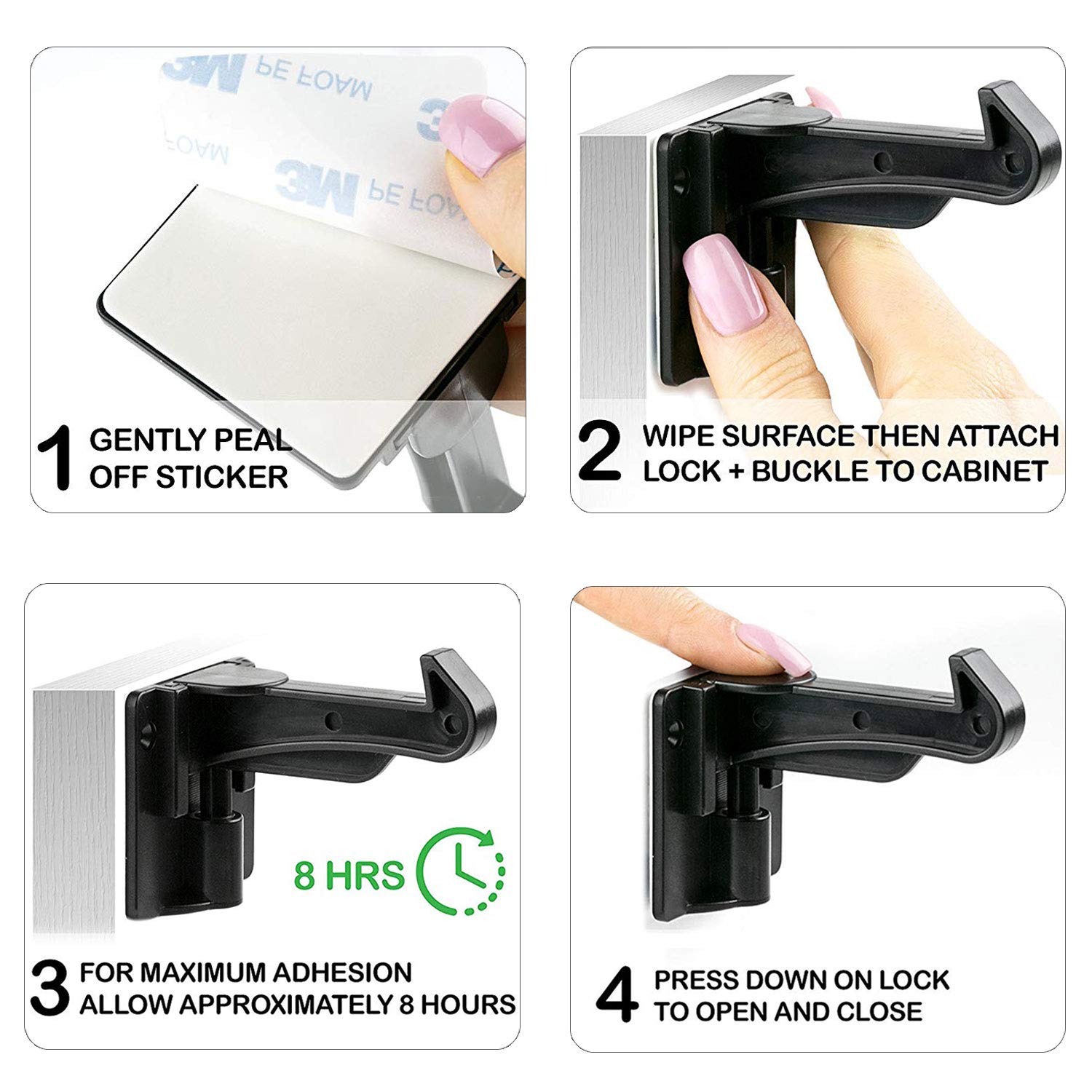 3M PE FOAM

FOAM

3M PE FOA

1 GENTLY PEAL OFF STICKER

2 WIPE SURFACE THEN ATTACH LOCK + BUCKLE TO CABINET

8 HRS

3 FOR MAXIMUM ADHESION ALLOW APPROXIMATELY 8 HOURS

4 PRESS DOWN ON LOCK TO OPEN AND CLOSE