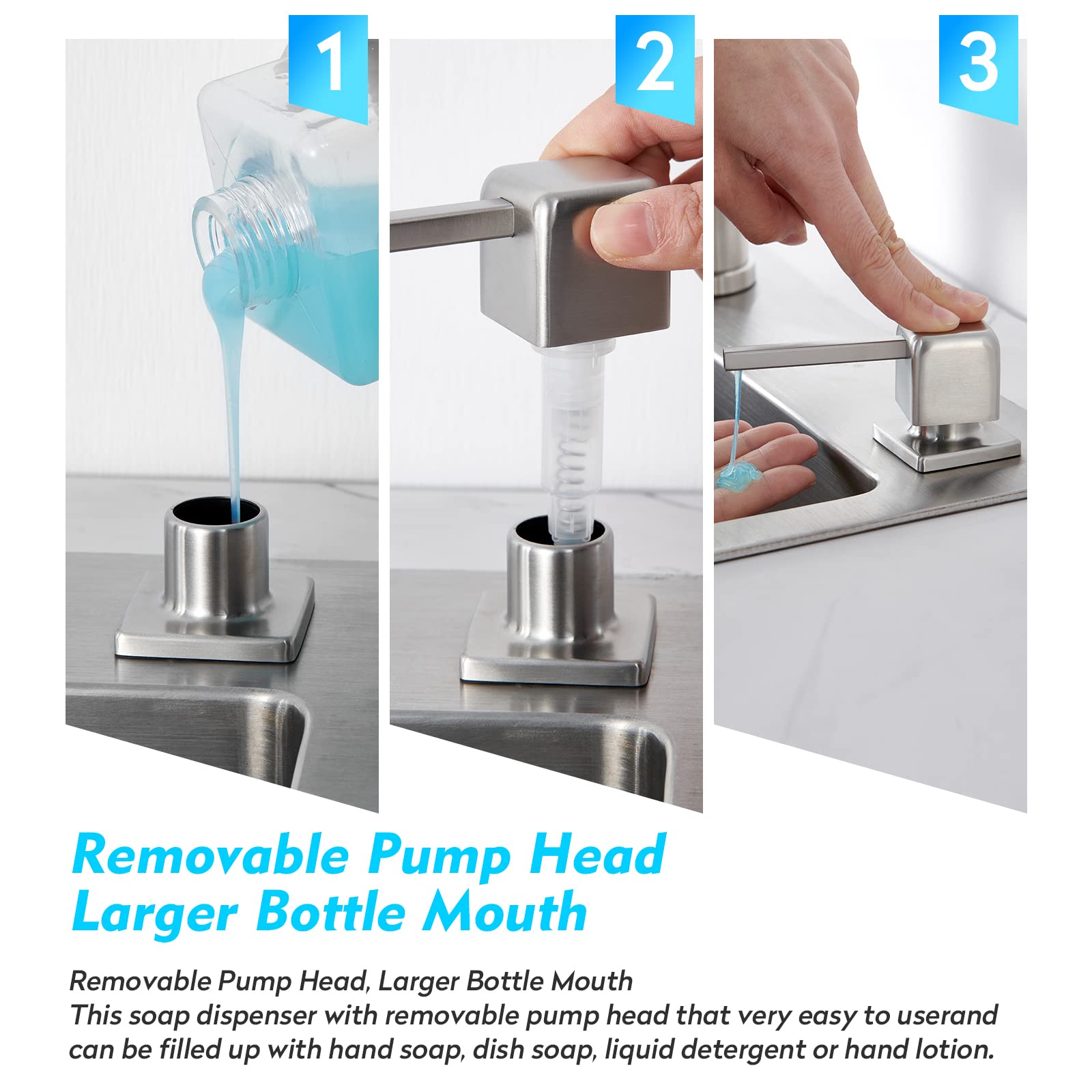 1

2

3

Removable Pump Head
Larger Bottle Mouth

Removable Pump Head, Larger Bottle Mouth
This soap dispenser with removable pump head that very easy to userand can be filled up with hand soap, dish soap, liquid detergent or hand lotion.