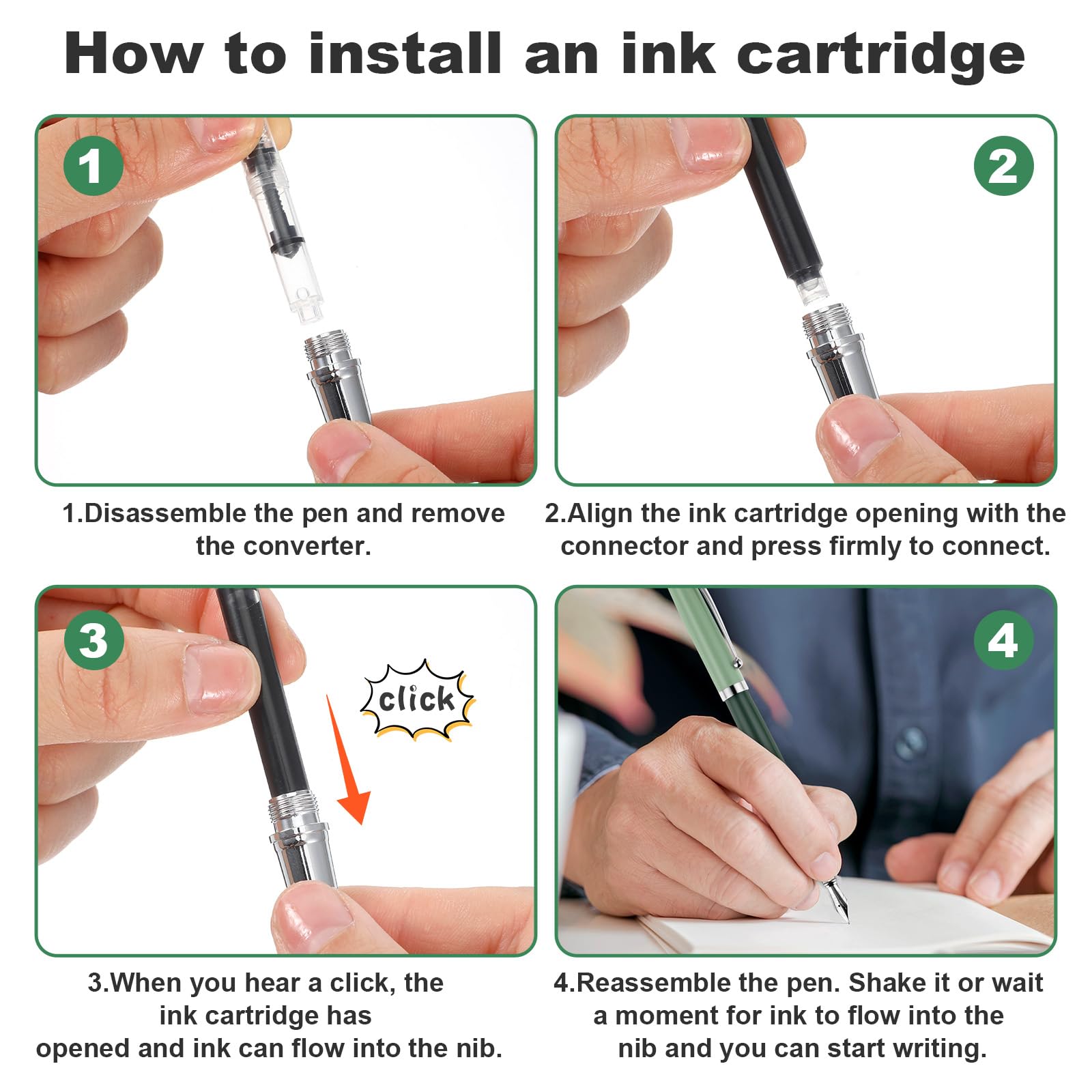 How to install an ink cartridge

1

1.Disassemble the pen and remove the converter.

2

2.Align the ink cartridge opening with the connector and press firmly to connect.

3

click

3.When you hear a click, the ink cartridge has opened and ink can flow into the nib.

4

4.Reassemble the pen. Shake it or wait a moment for ink to flow into the nib and you can start writing.