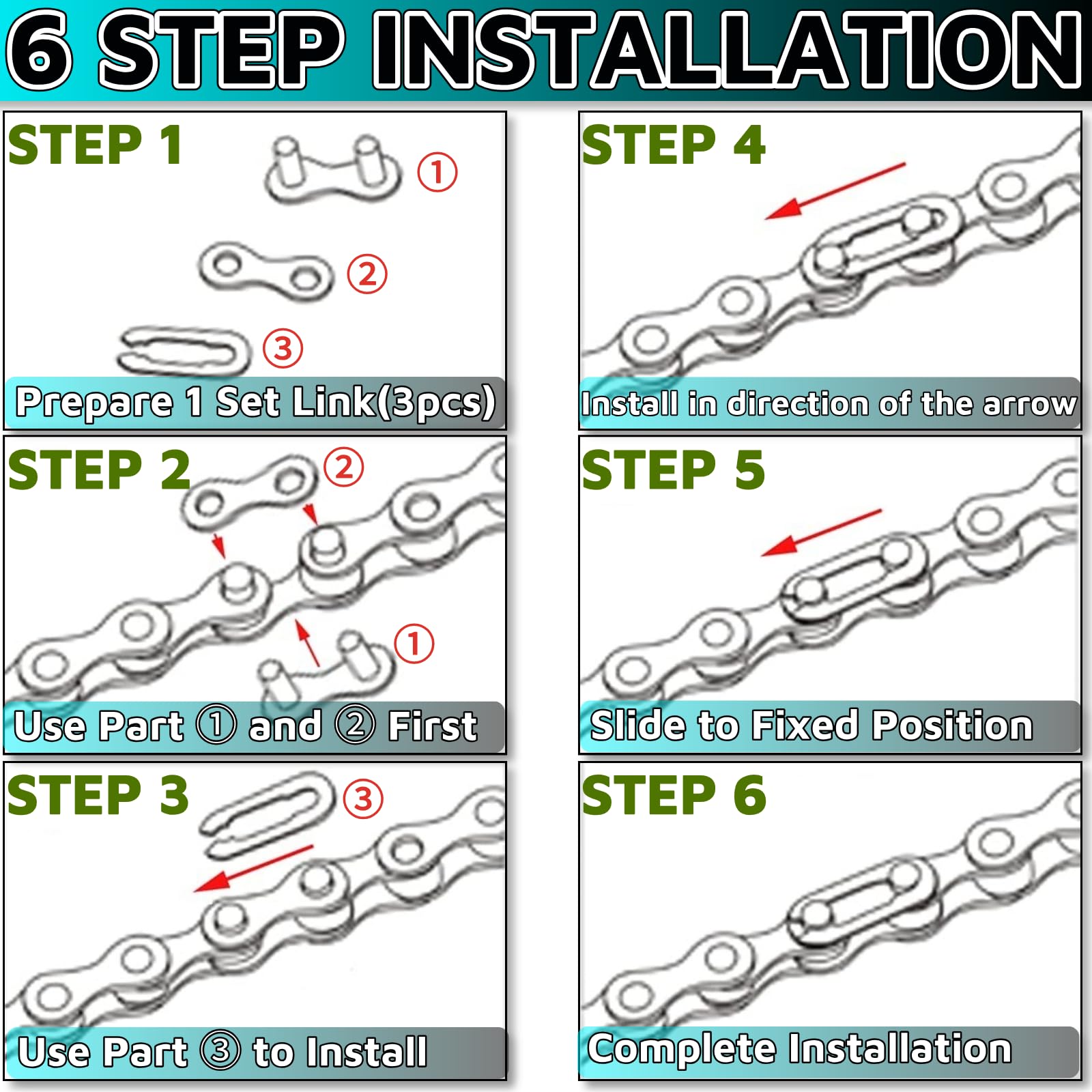 6 STEP INSTALLATION

STEP 1
①
②
③
Prepare 1 Set Link(3pcs)

STEP 2
②
①
Use Part ① and ② First

STEP 3
③
Use Part ③ to Install

STEP 4
Install in direction of the arrow

STEP 5
Slide to Fixed Position

STEP 6
Complete Installation