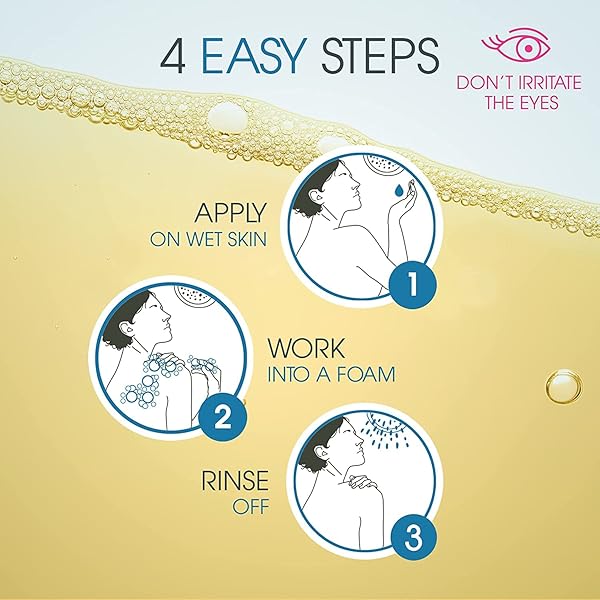 4 EASY STEPS

DON'T IRRITATE THE EYES

APPLY
ON WET SKIN

1

WORK
INTO A FOAM

2

RINSE
OFF

3