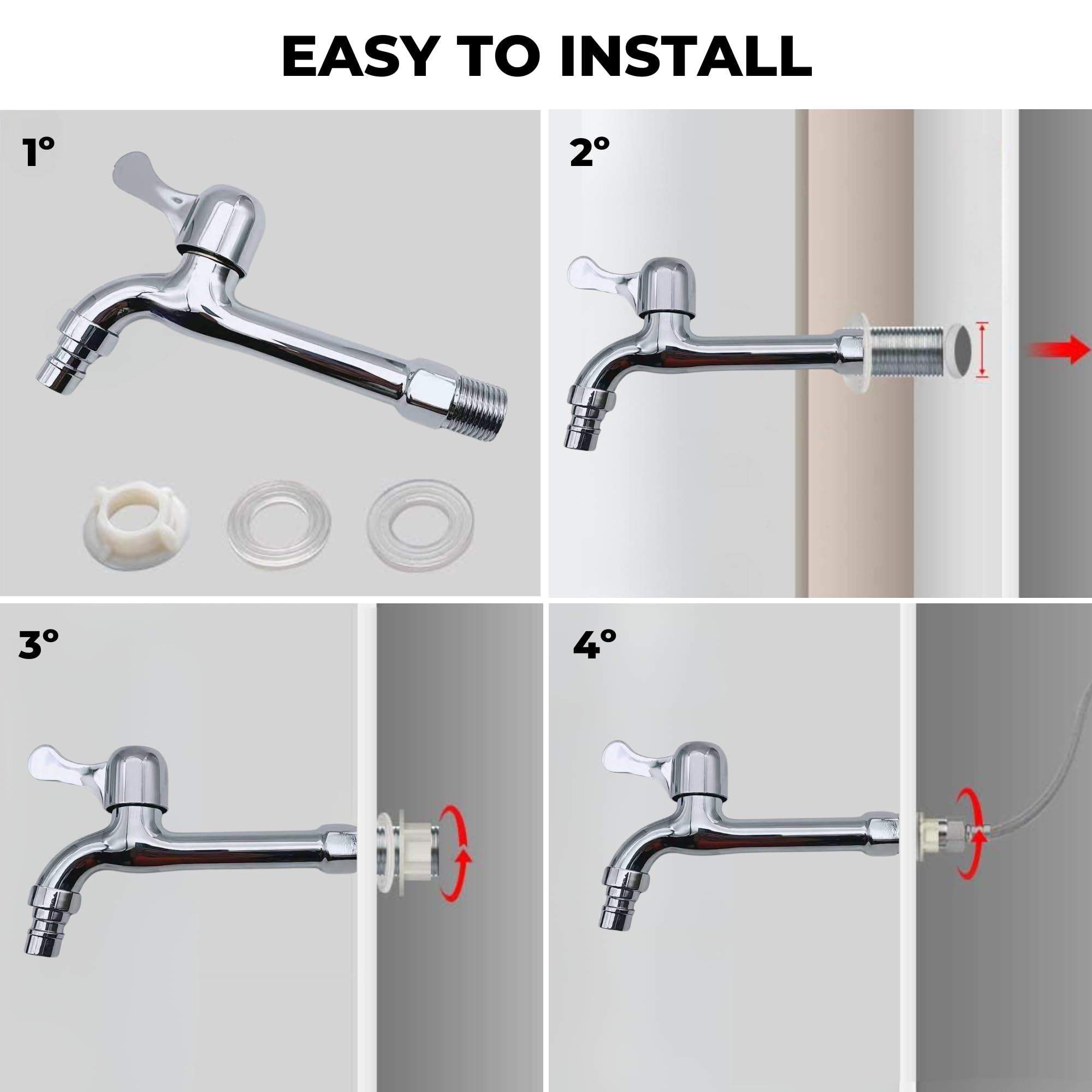 EASY TO INSTALL

1°

2°

3°

4°