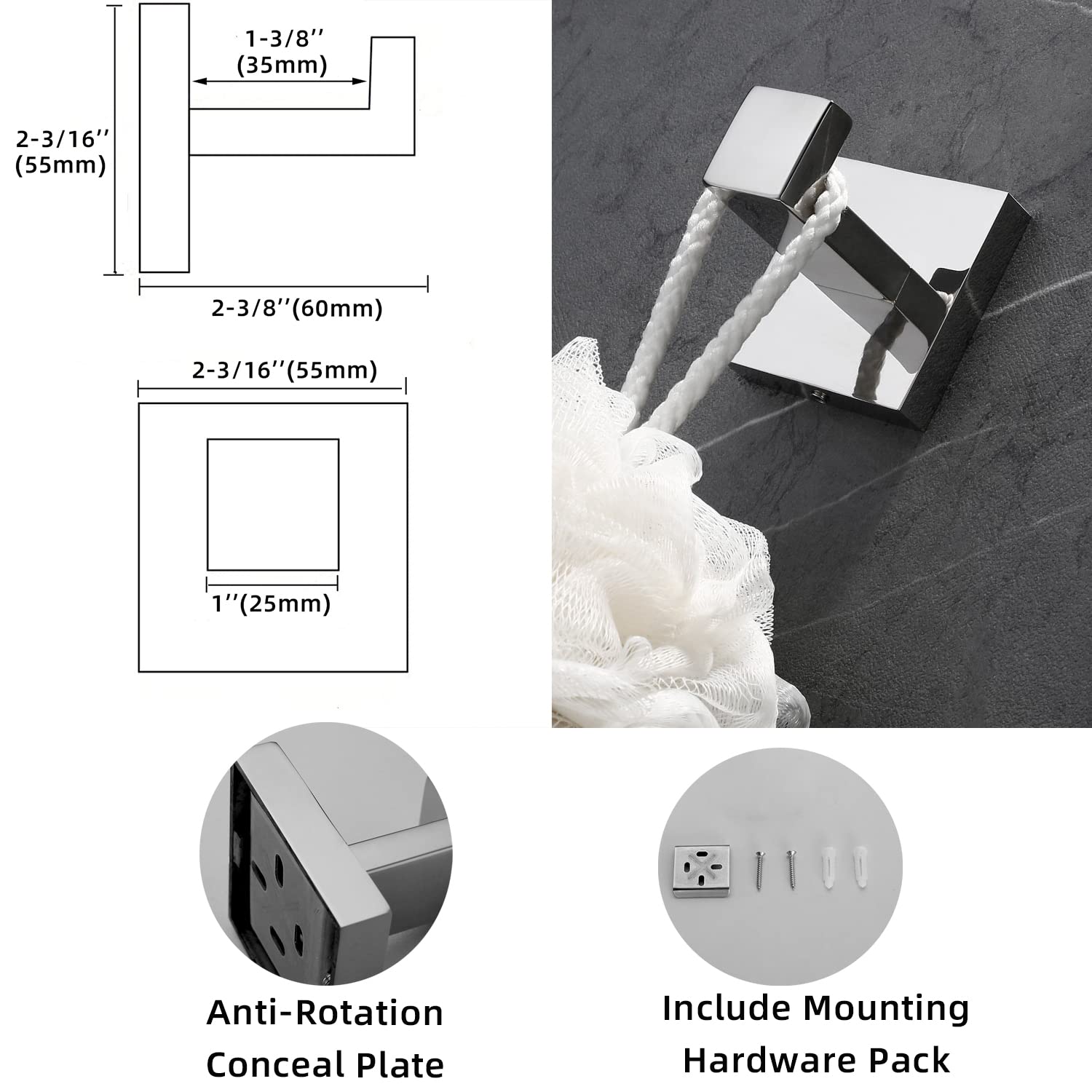 1-3/8''
(35mm)

2-3/16''
(55mm)

2-3/8''(60mm)

2-3/16''(55mm)

1''(25mm)

Anti-Rotation
Conceal Plate

Include Mounting
Hardware Pack