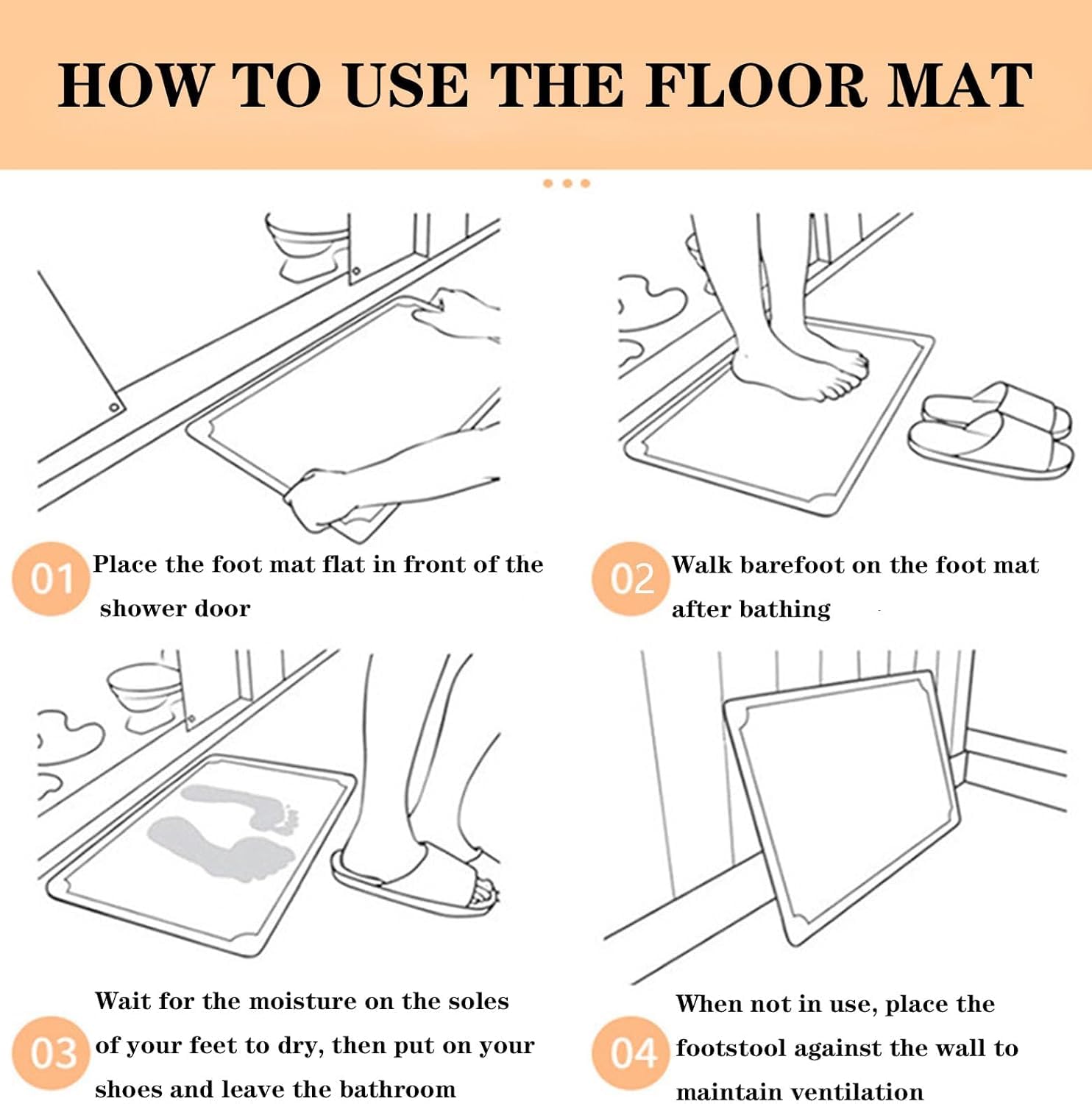 HOW TO USE THE FLOOR MAT

01 Place the foot mat flat in front of the shower door

02 Walk barefoot on the foot mat after bathing

03 Wait for the moisture on the soles of your feet to dry, then put on your shoes and leave the bathroom

04 When not in use, place the footstool against the wall to maintain ventilation