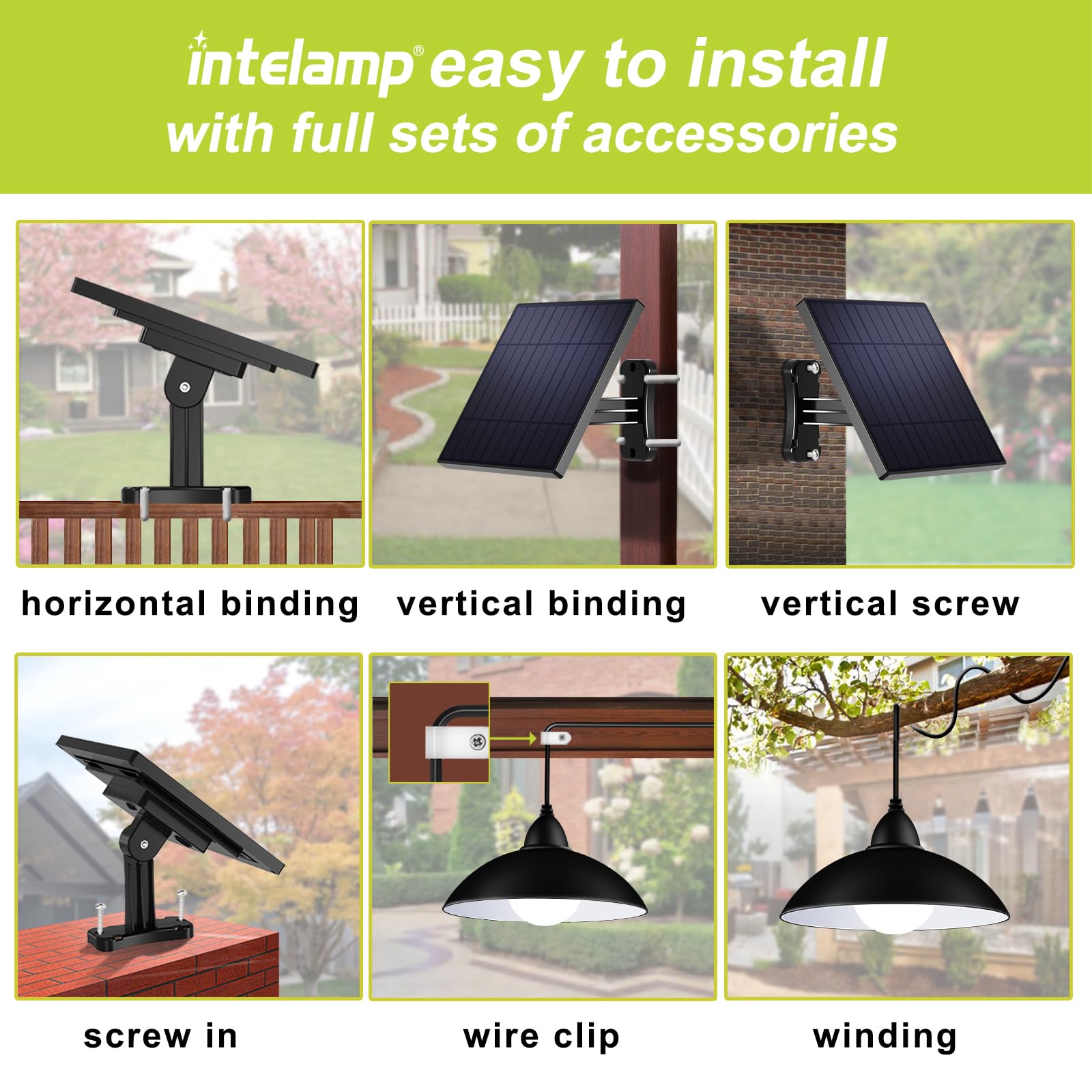 intelamp® easy to install
with full sets of accessories

horizontal binding

vertical binding

vertical screw

screw in

wire clip

winding