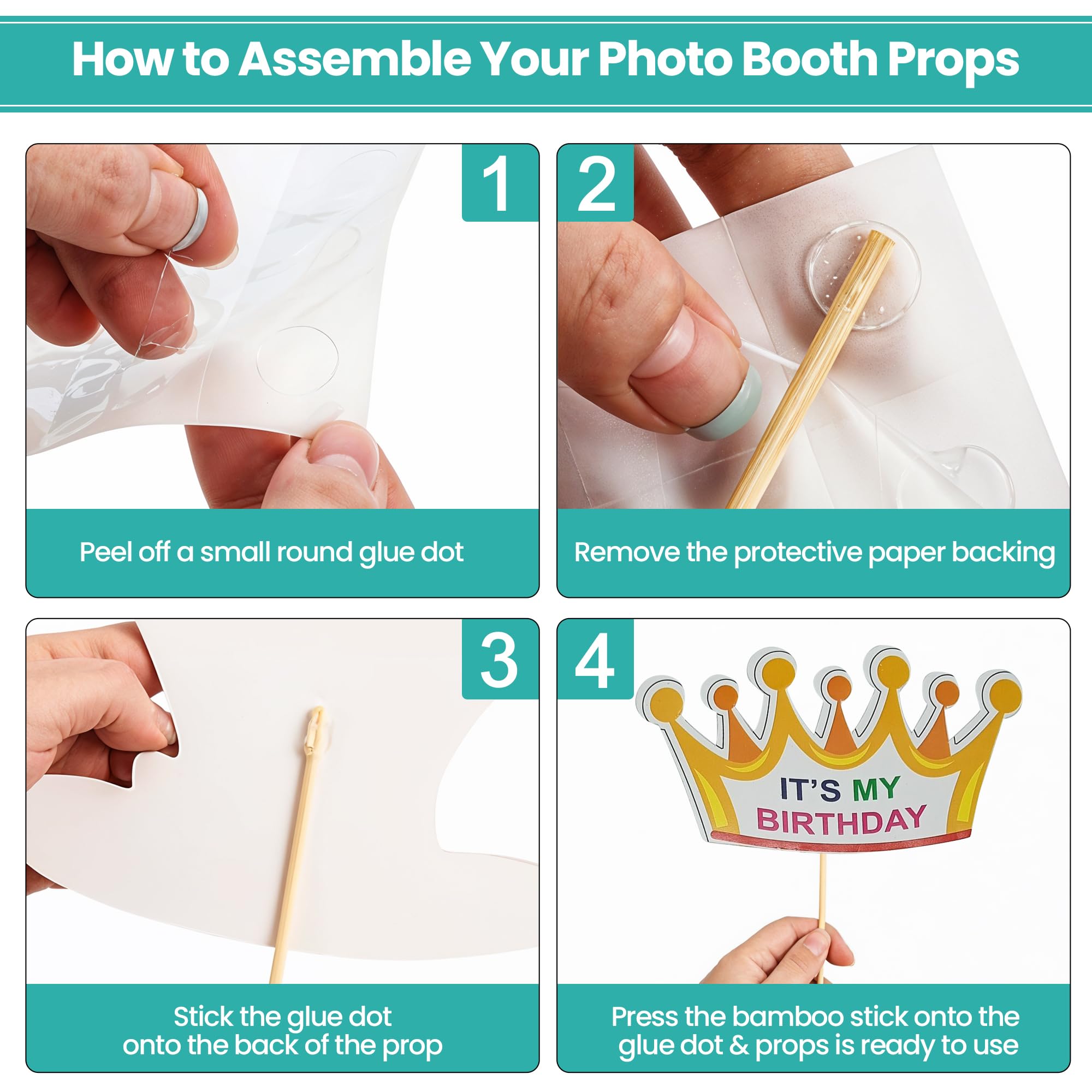 How to Assemble Your Photo Booth Props

1

Peel off a small round glue dot

2

Remove the protective paper backing

3

Stick the glue dot onto the back of the prop

4

IT'S MY BIRTHDAY

Press the bamboo stick onto the glue dot & props is ready to use