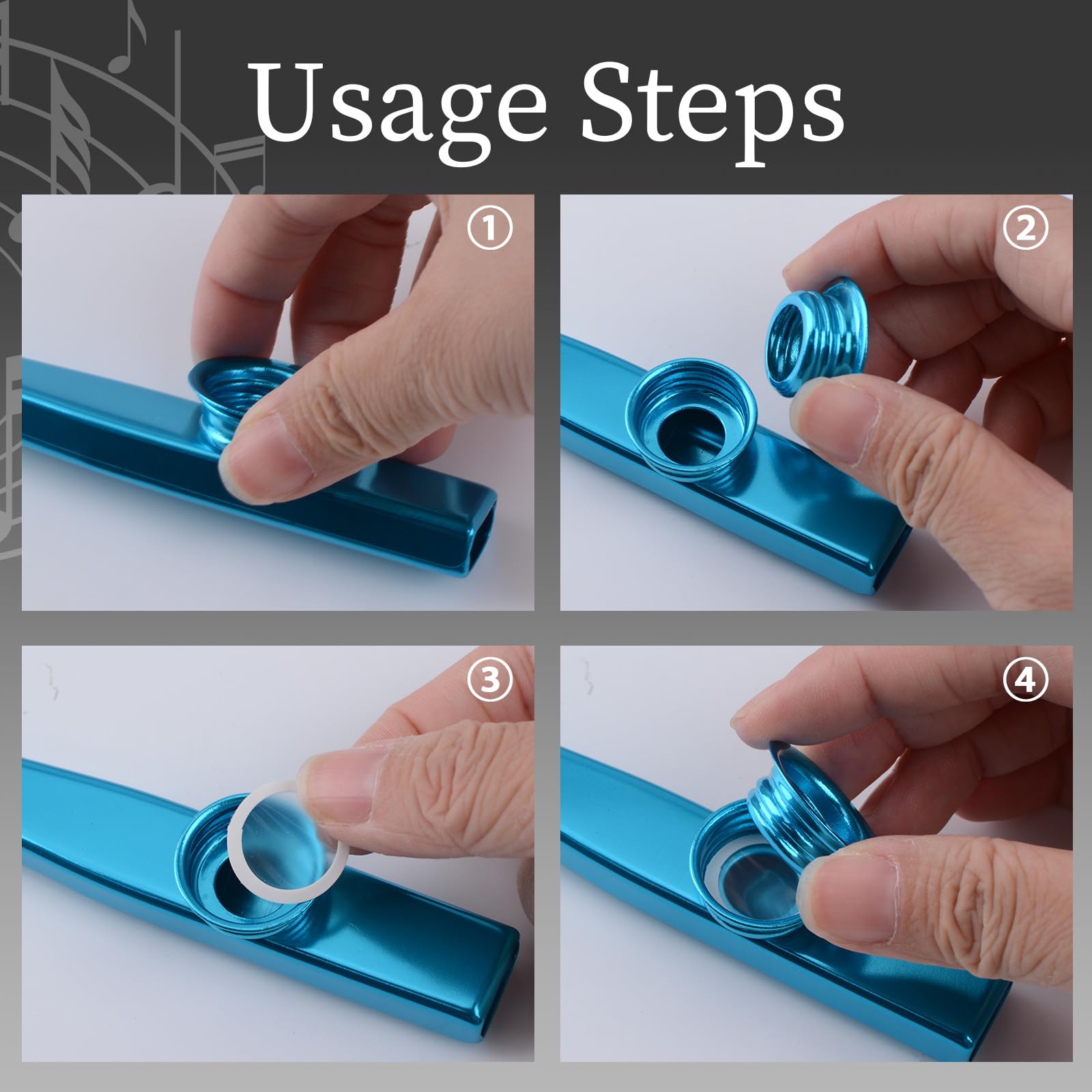 Usage Steps

①

②

③

④