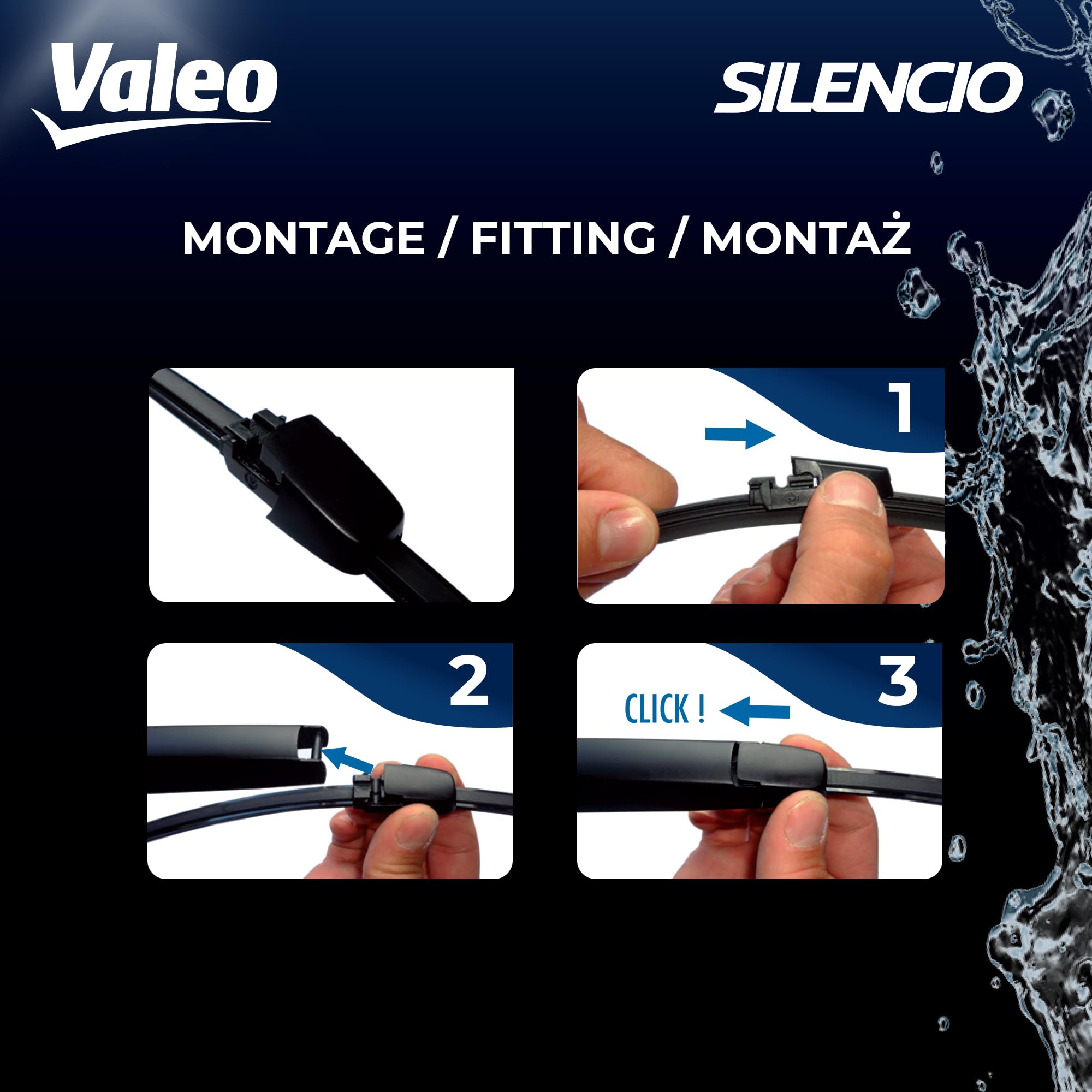 Valeo

SILENCIO

MONTAGE / FITTING / MONTAŻ

1

2

3

CLICK !